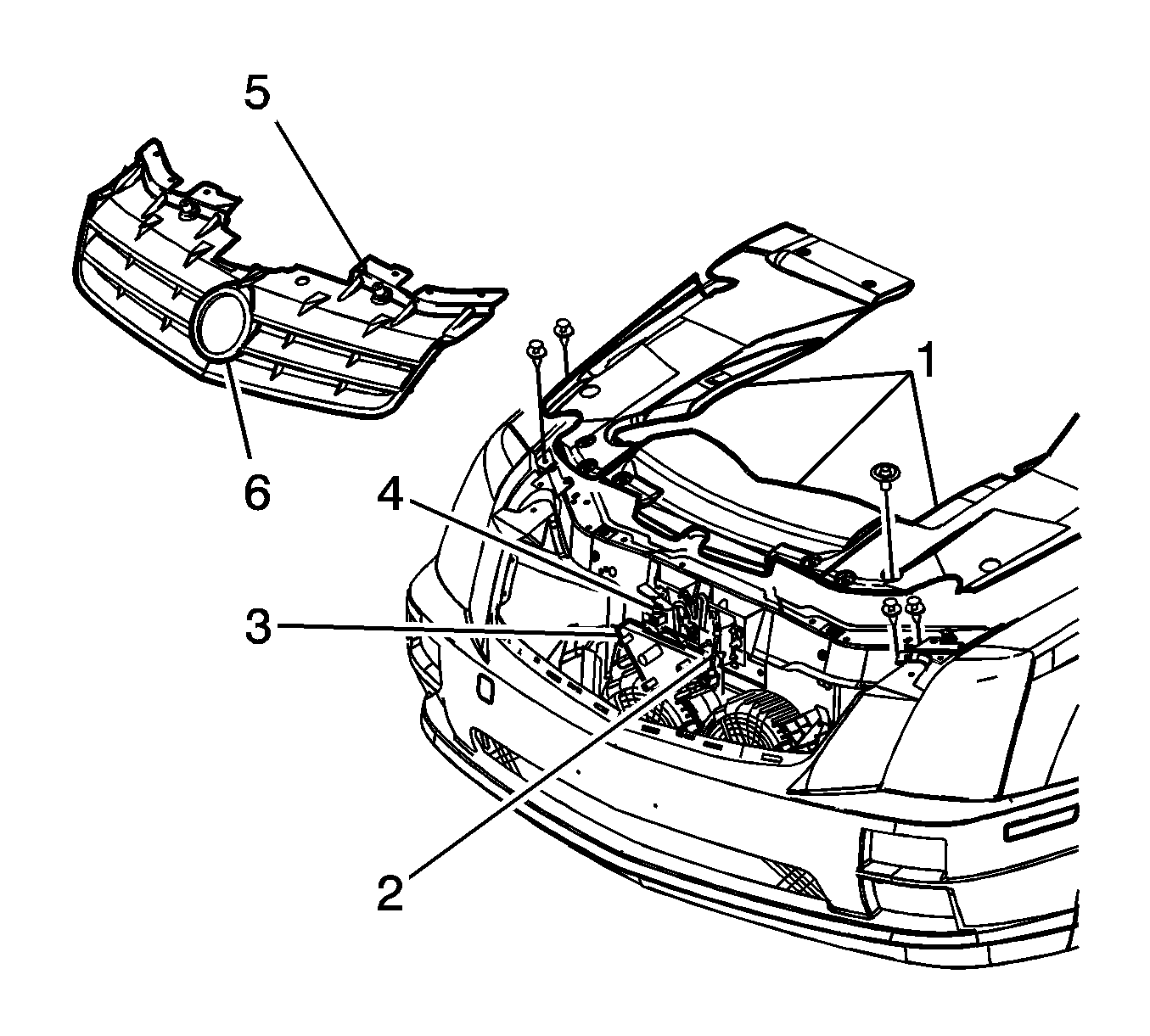 5
1
6
4
3
2