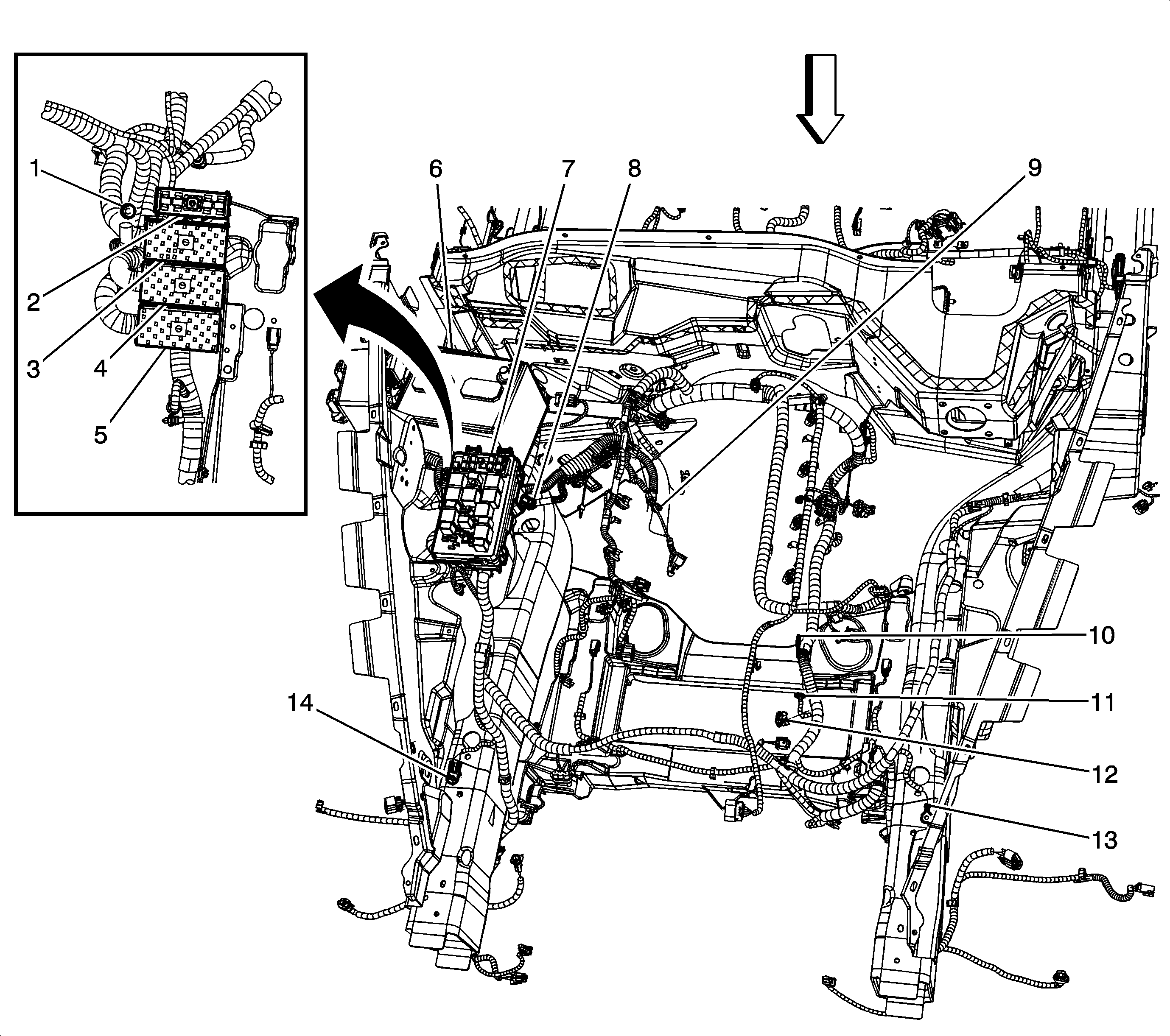 1
2
3
4
5
6
7
8
9
10
11
12
13
14