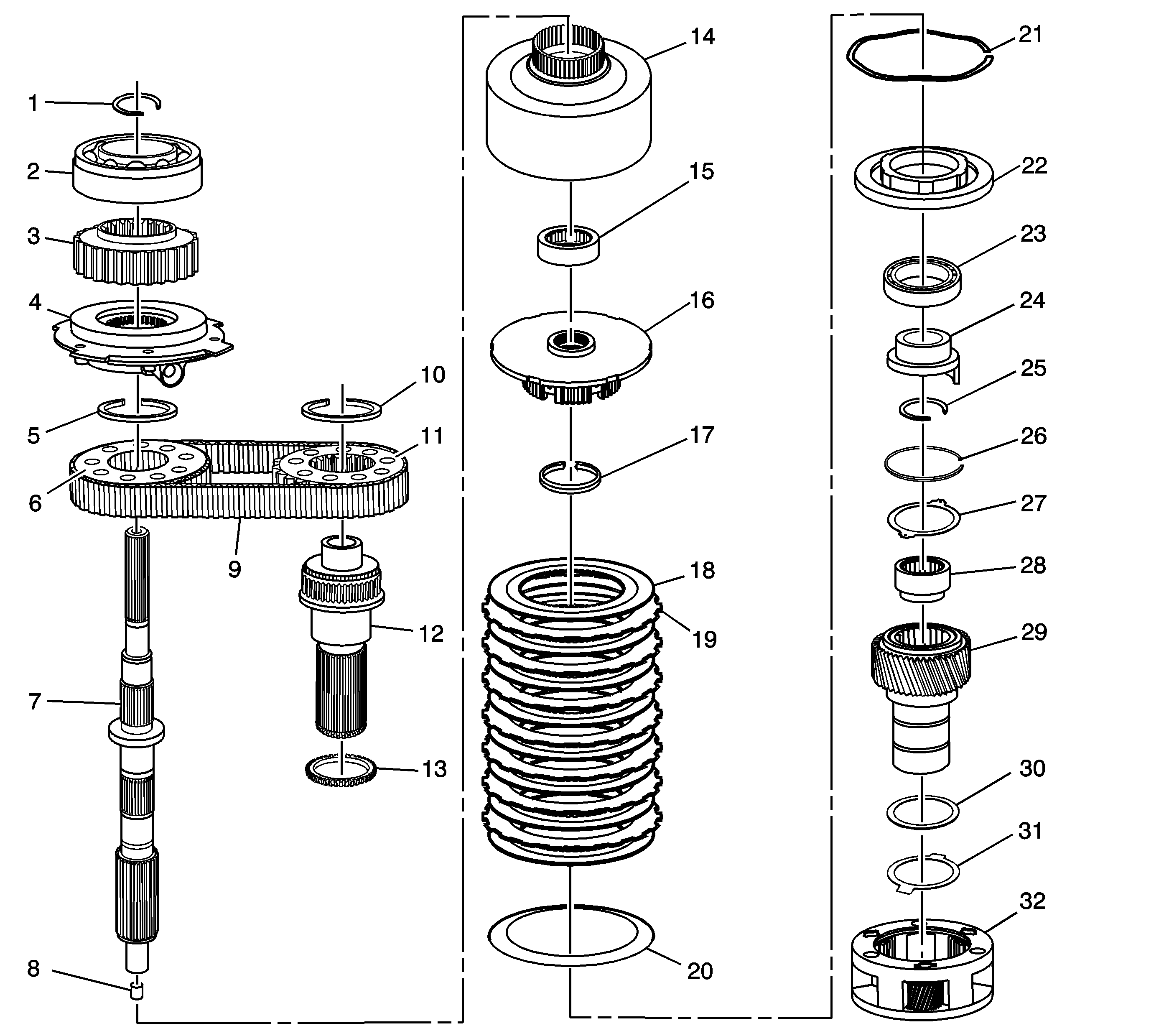 1
2
3
4
5
6
7
8
9
10
11
12
13
14
15
16
17
18
19
20
21
22
23
24
25
26
27
28
29
30
31
32