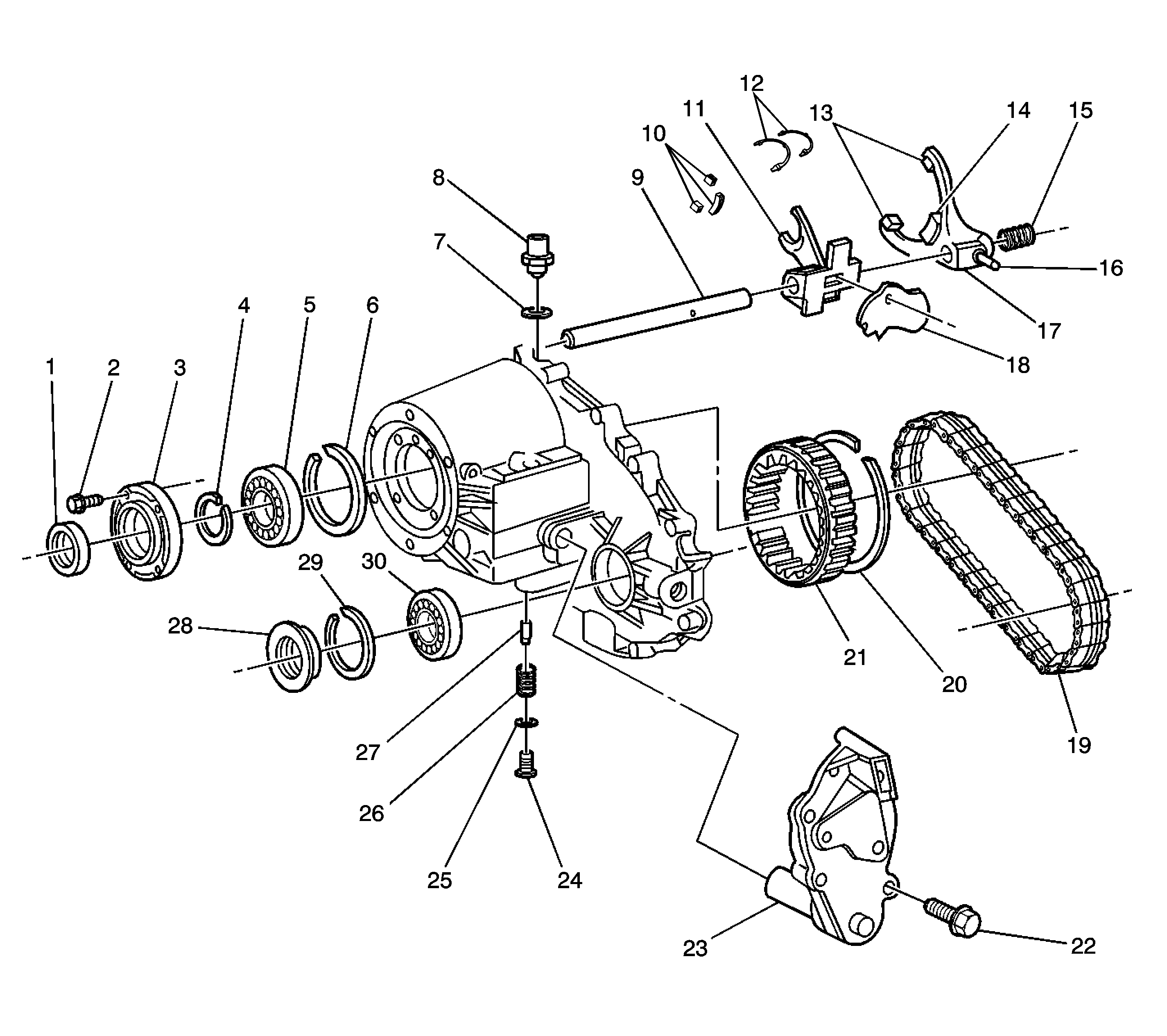 12
11
13
14
15
10
8
9
7
16
17
18
4
5
6
1
2
3
29
30
28
21
20
19
27
26
25
24
23
22