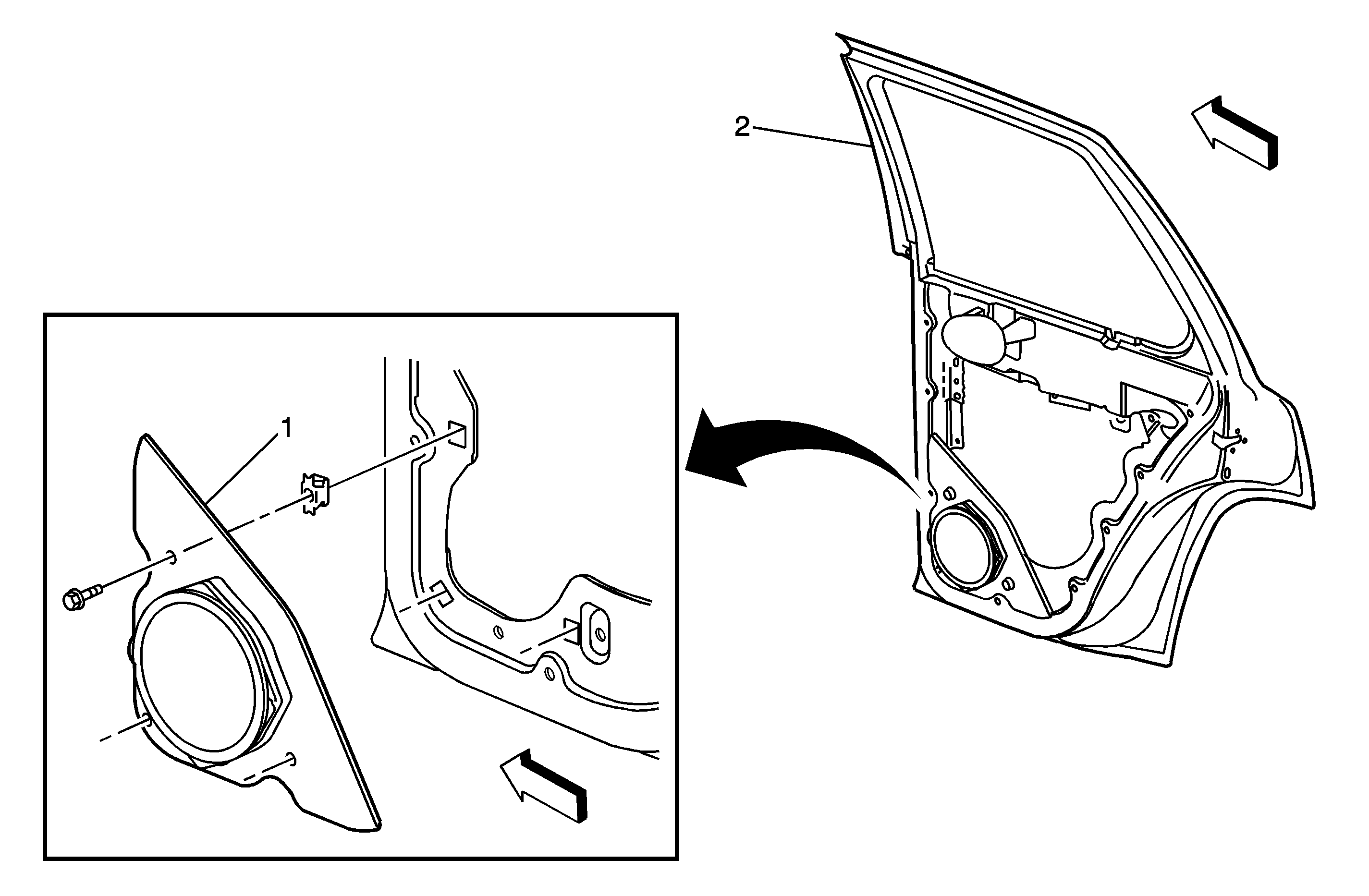 2

1