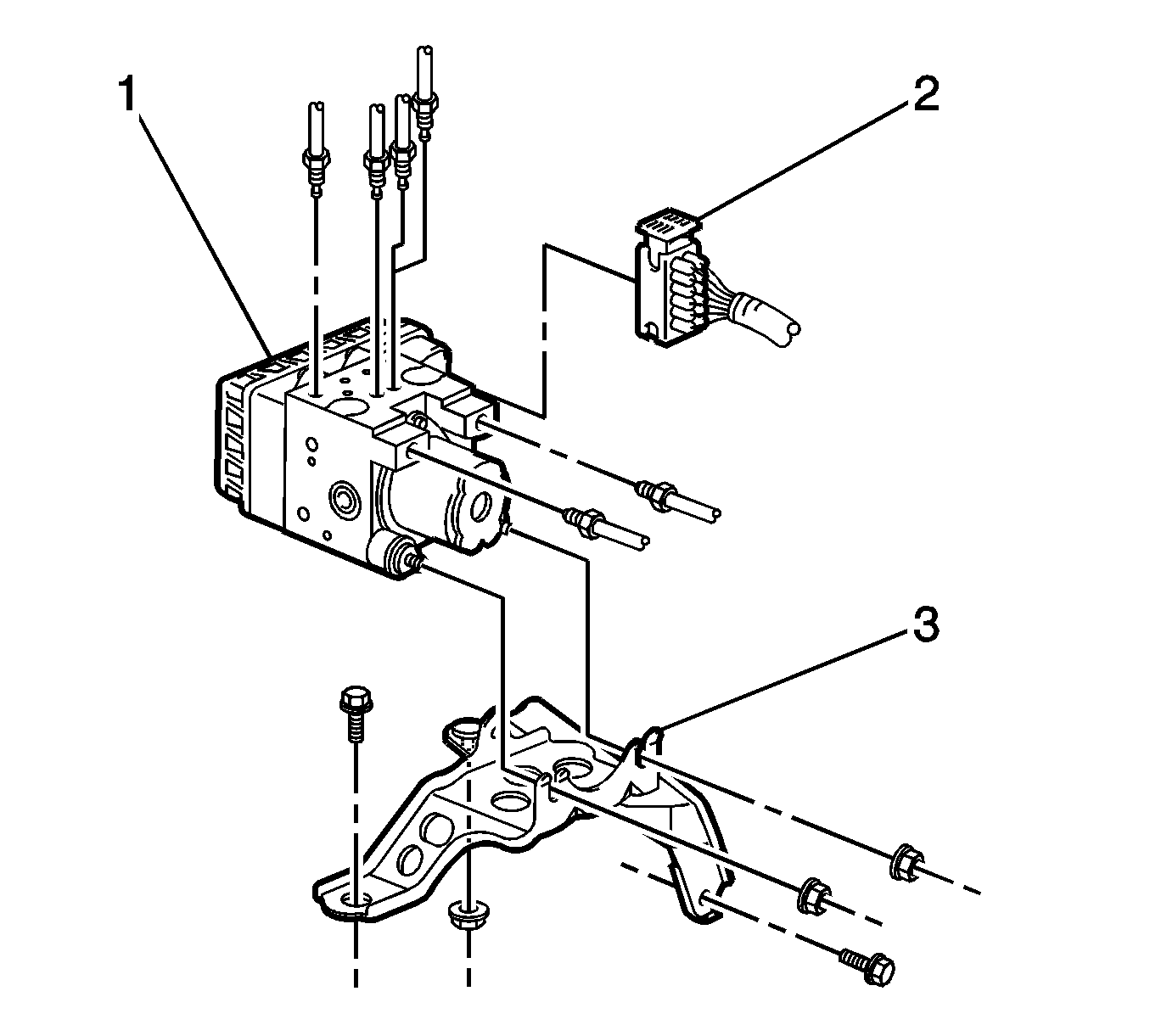 1
2
3