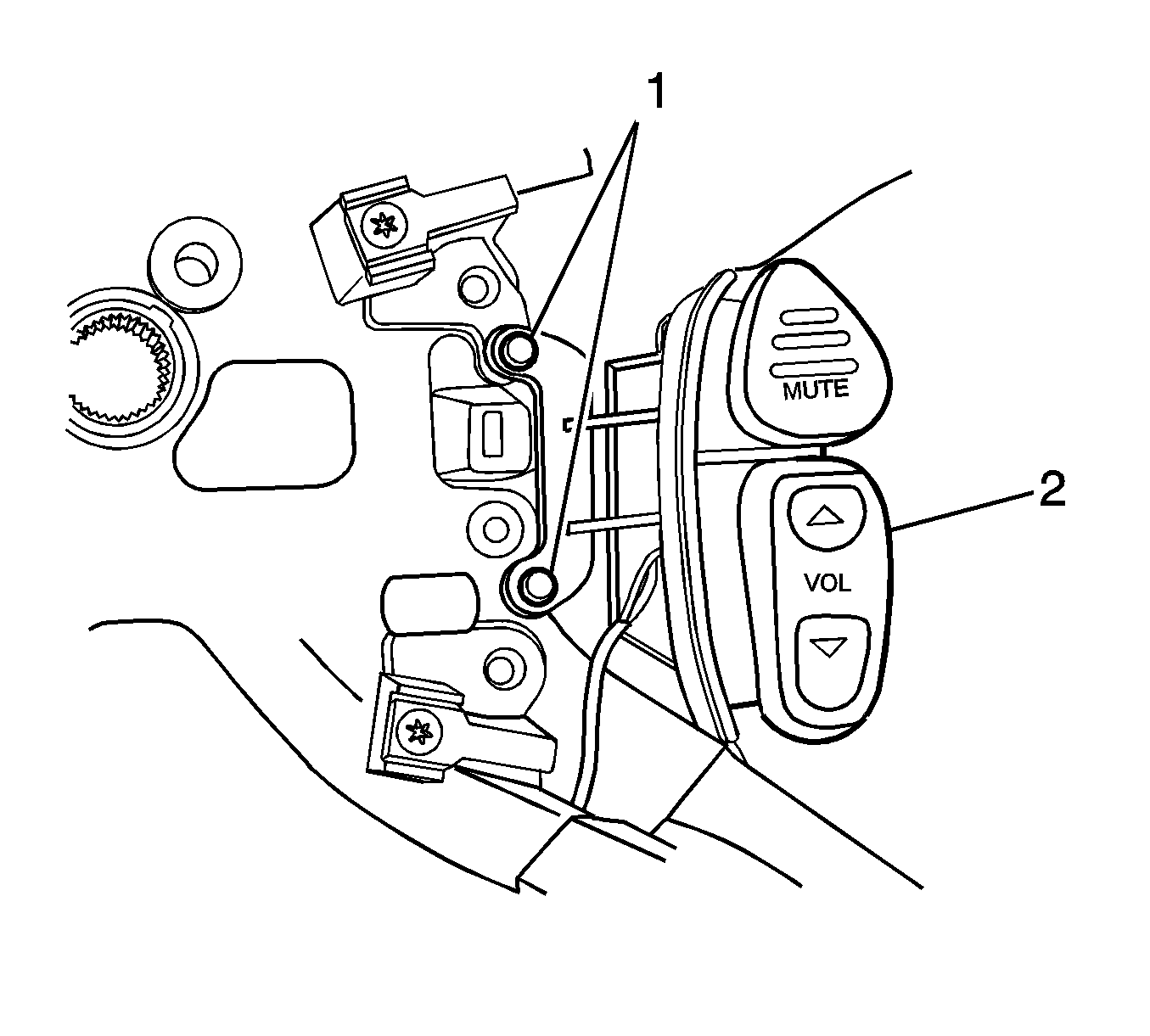 1

MUTE

2

VOL