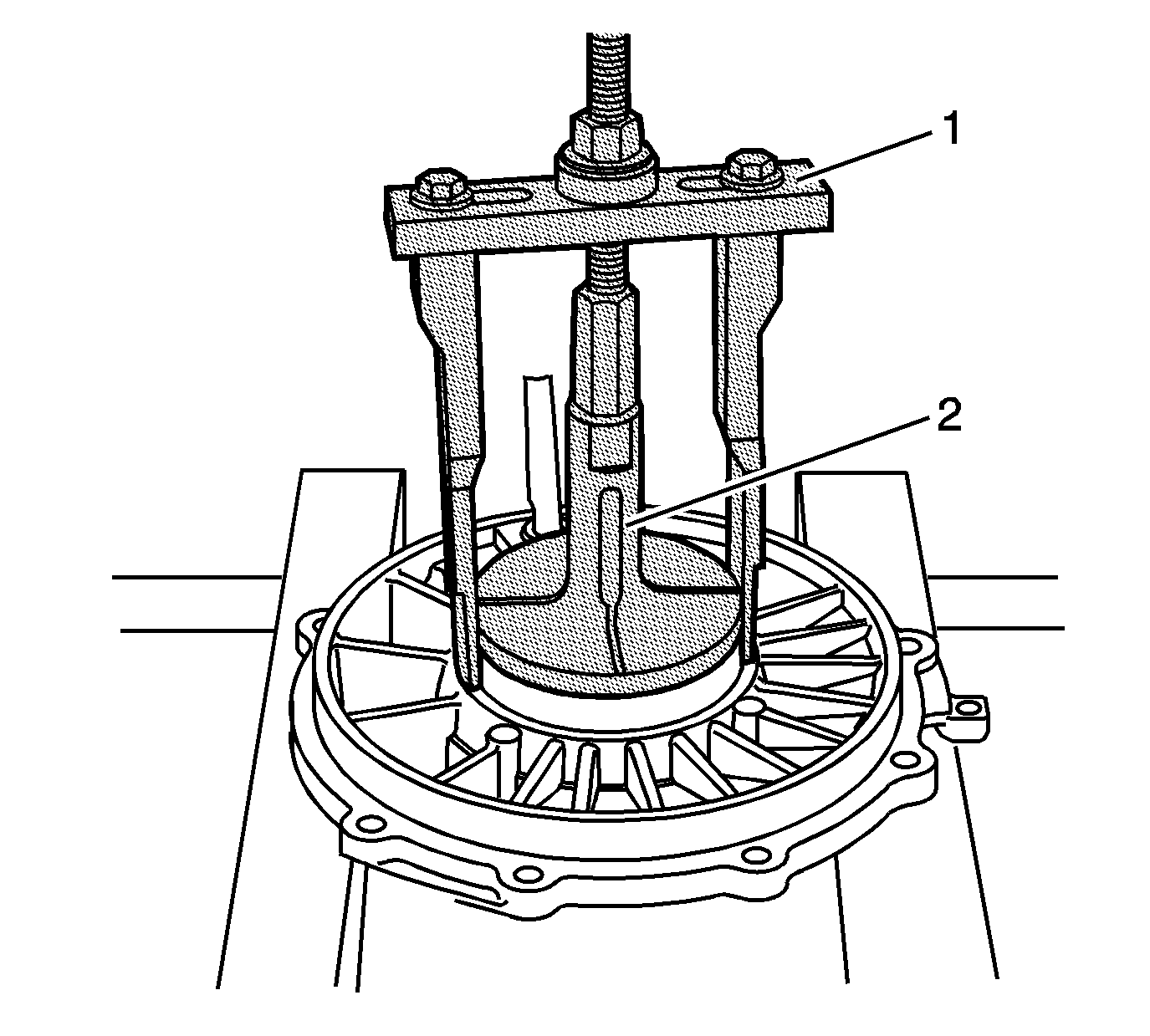 1
2