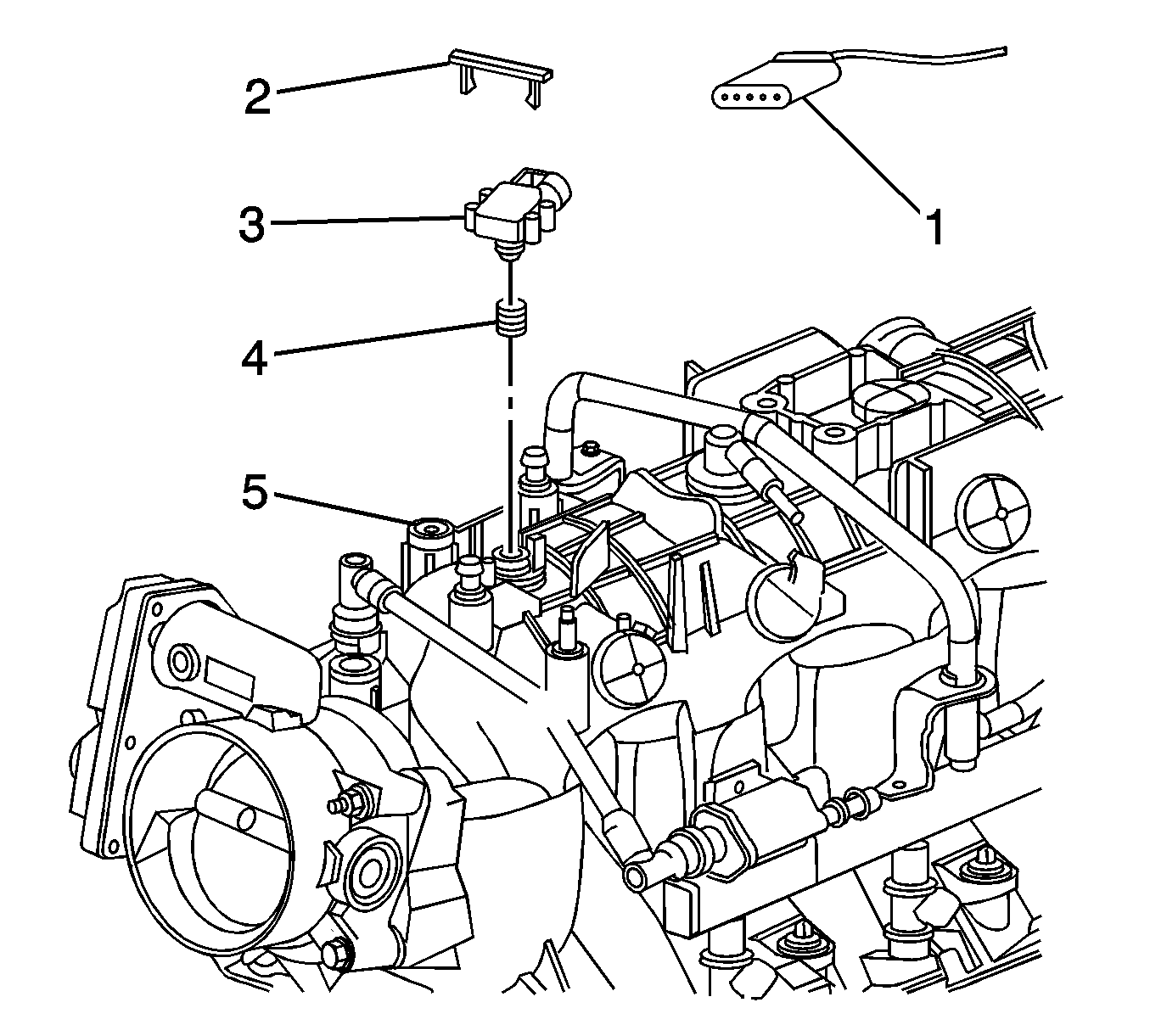 2
1
3
4
5