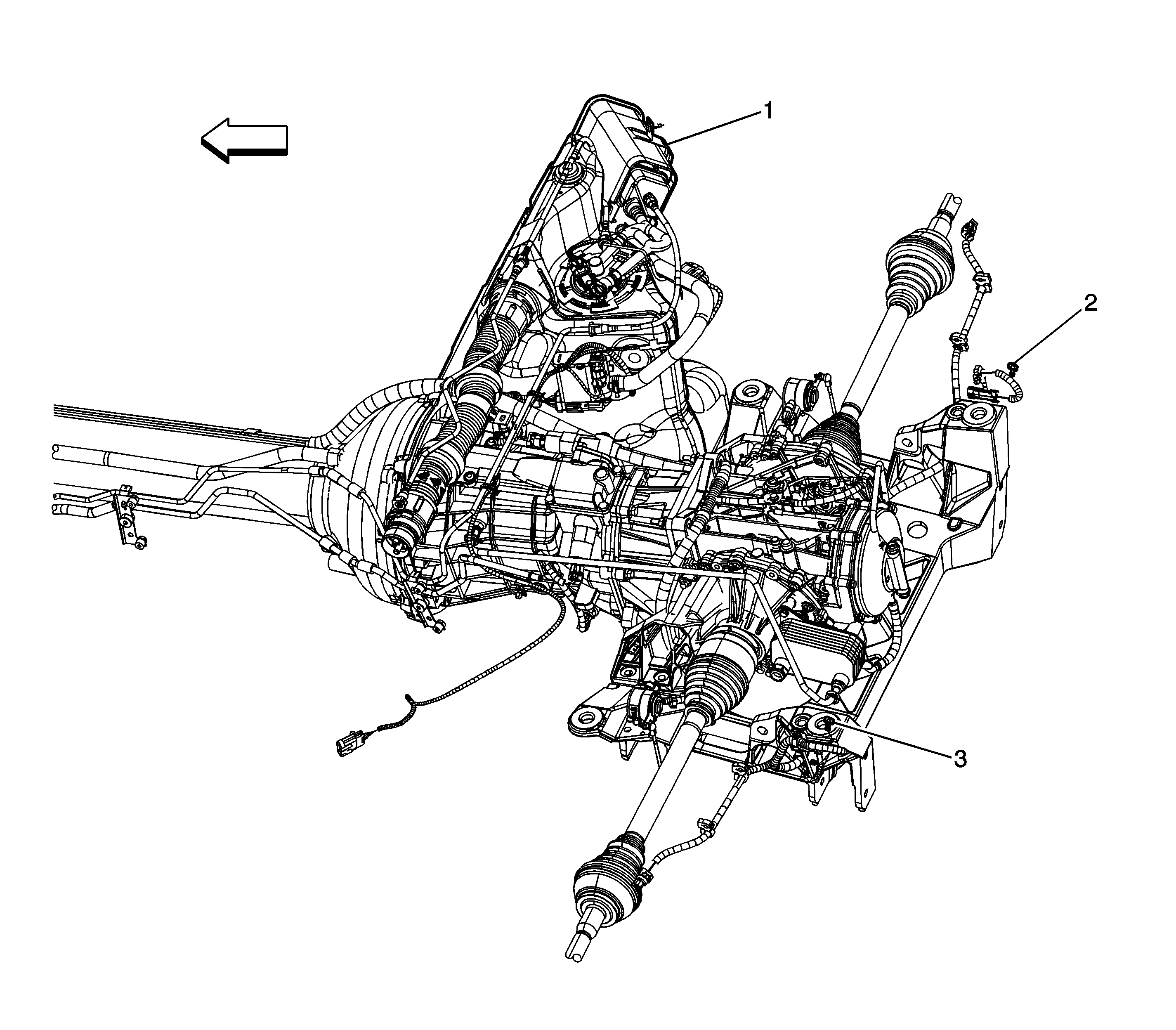 1

2

3