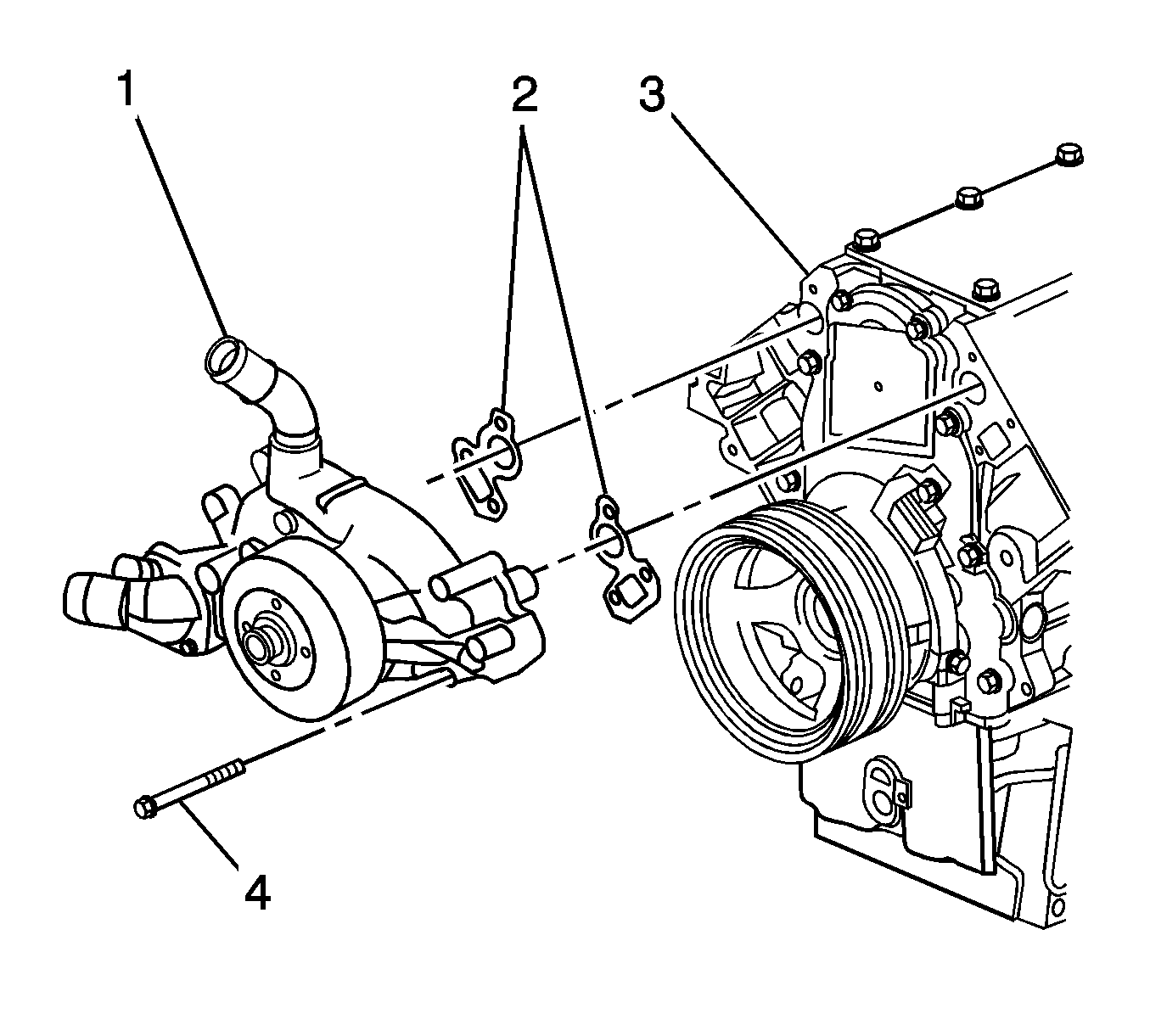 1
2
3
4