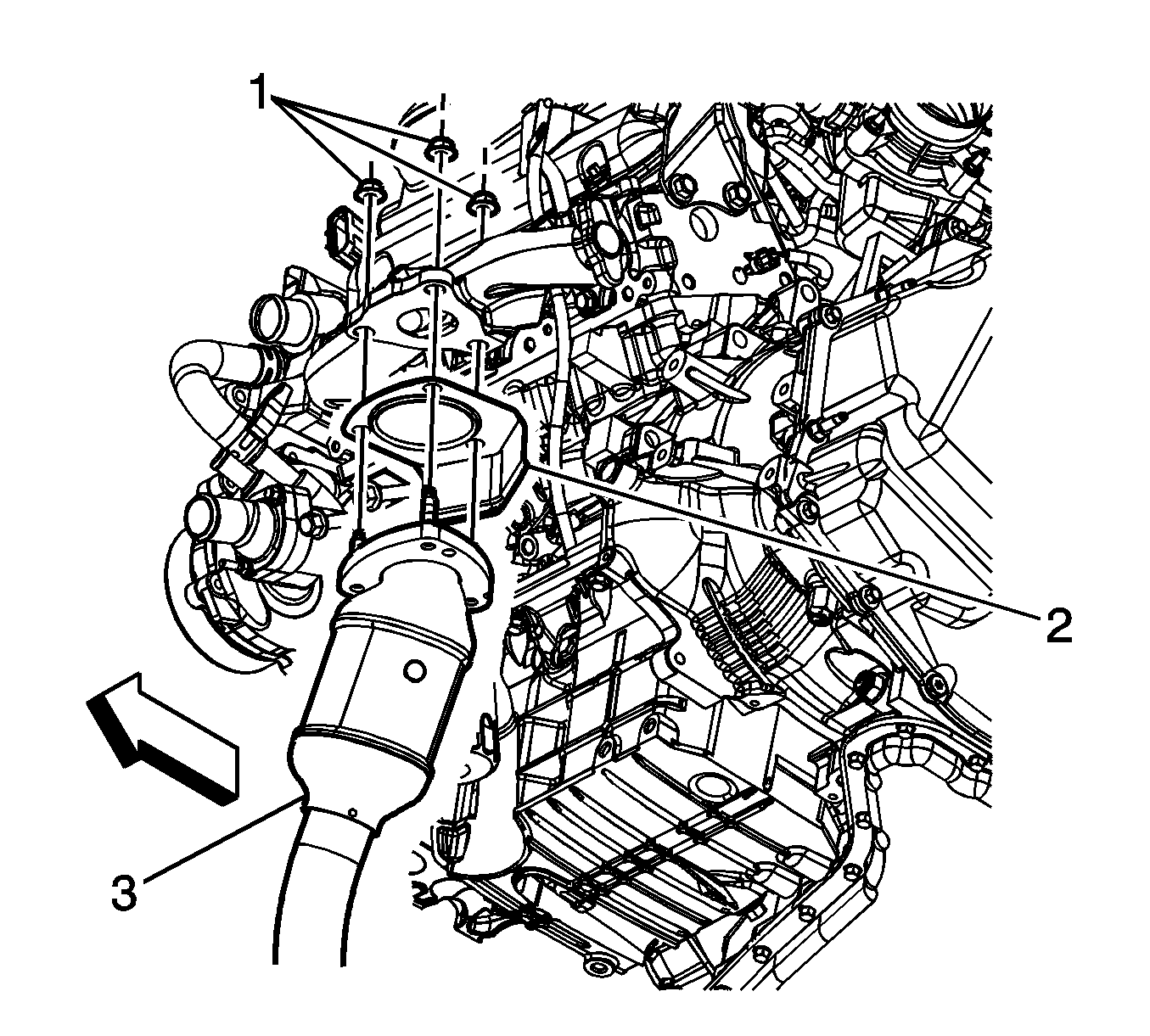 1
2
3