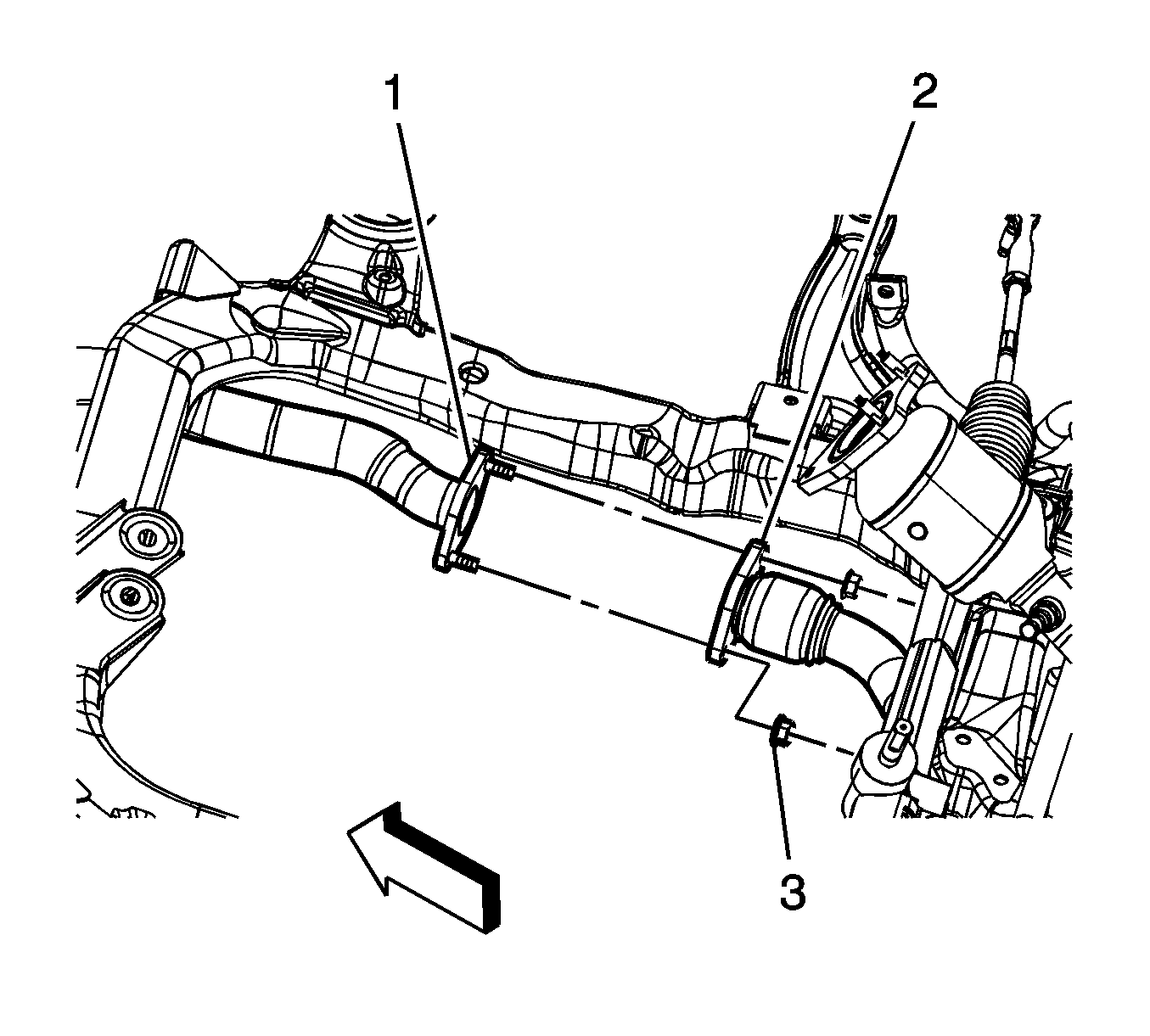 1
2
3