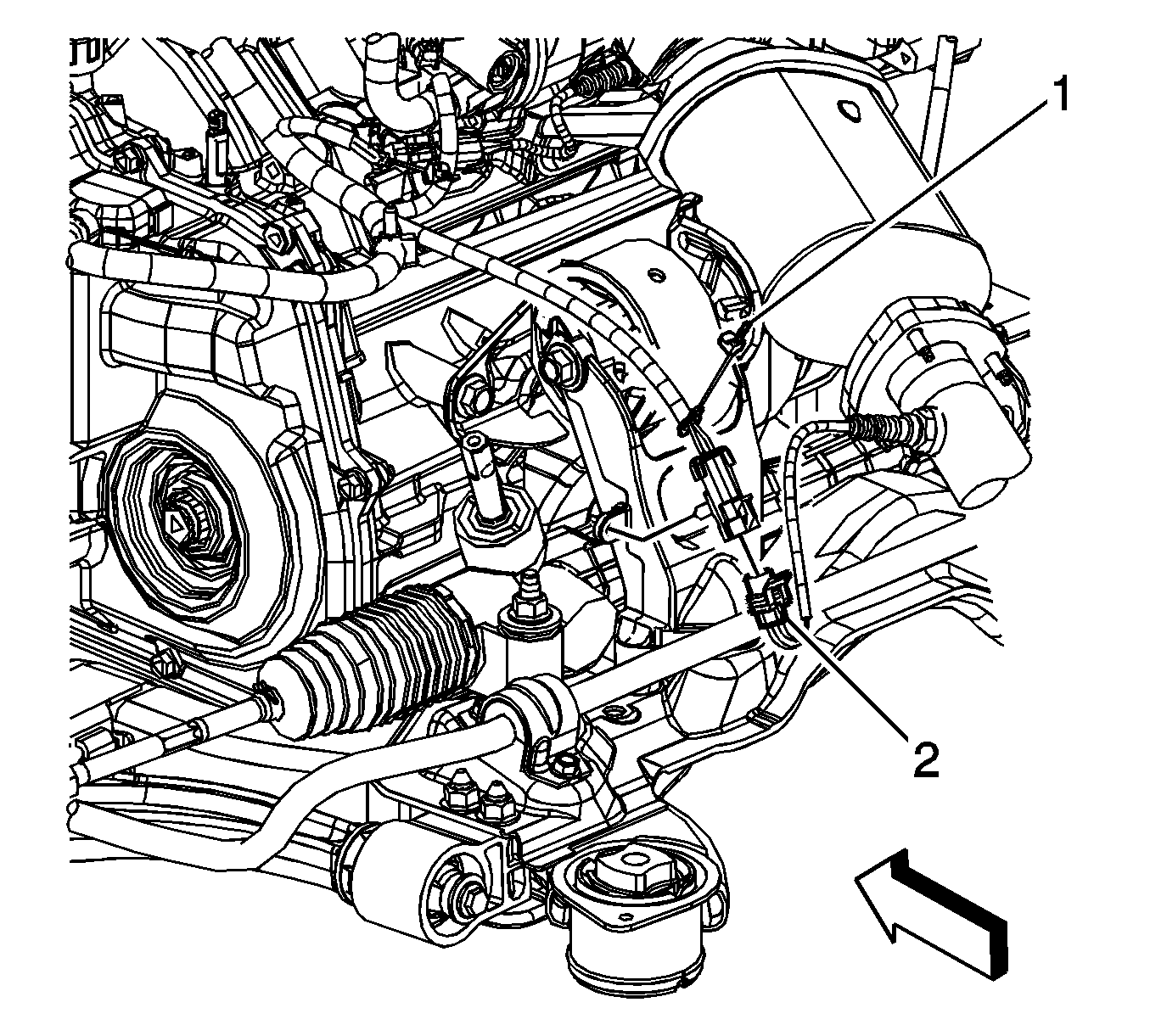 1

2