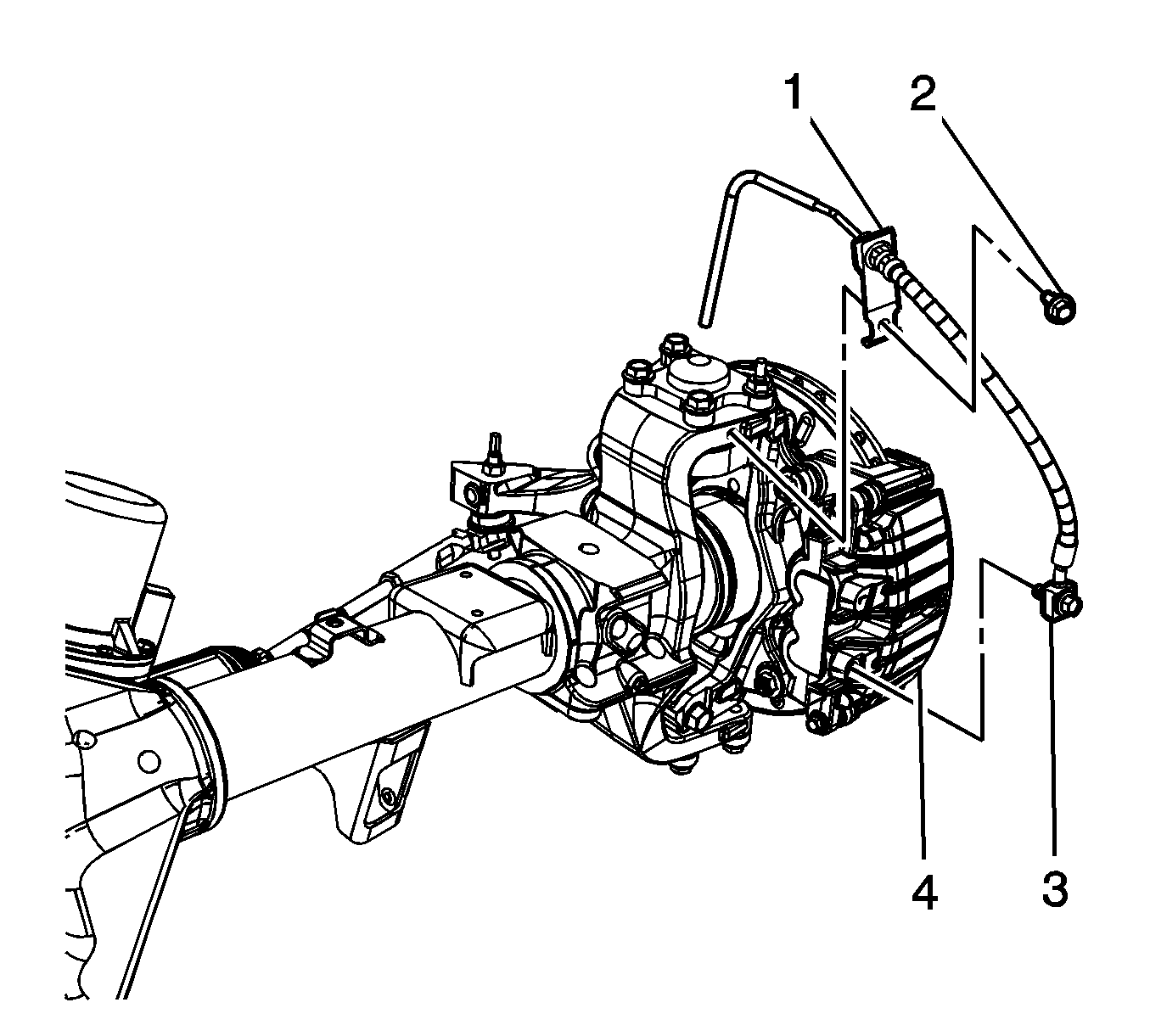 1
2
4
3