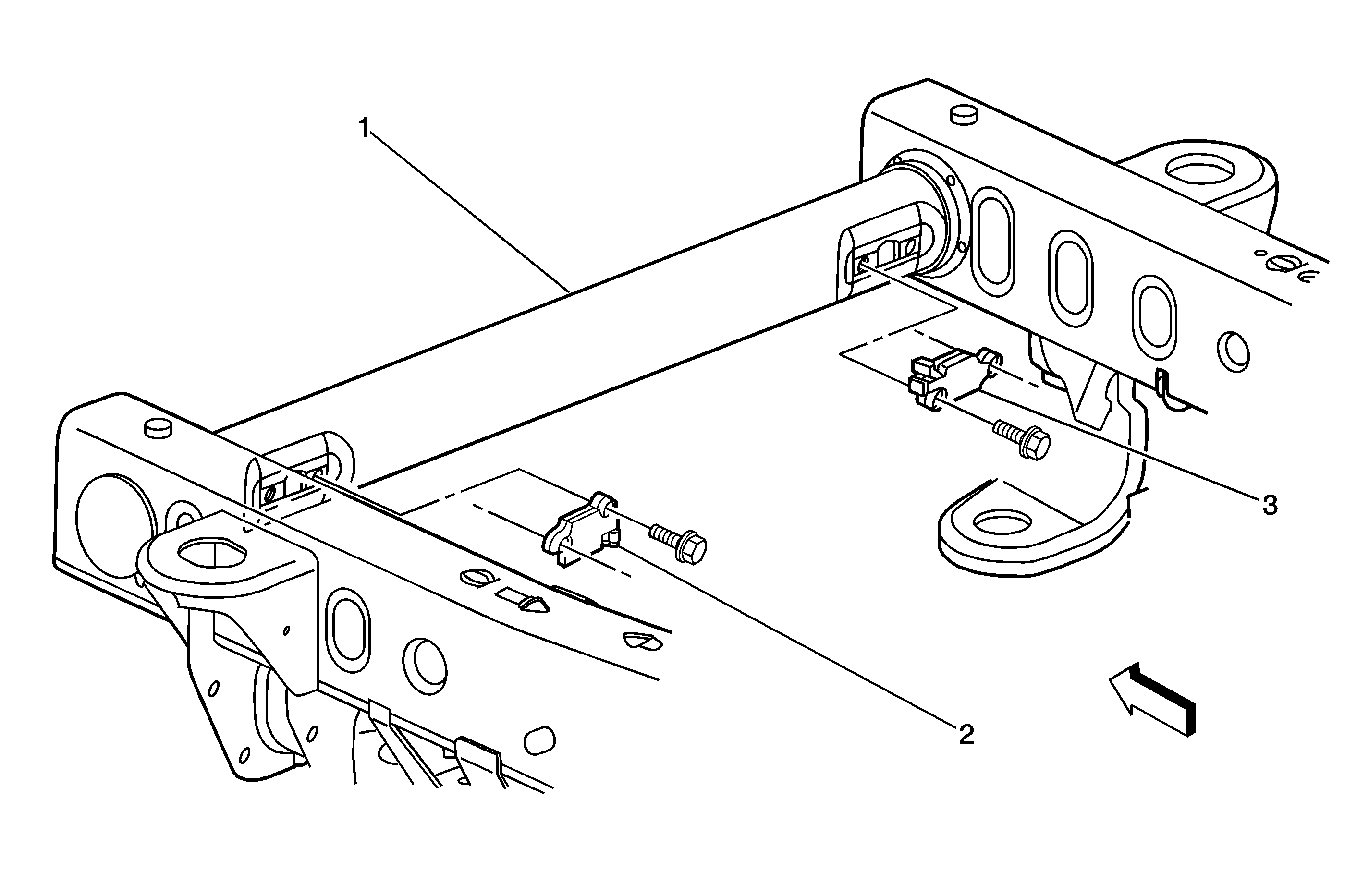 1
3
2