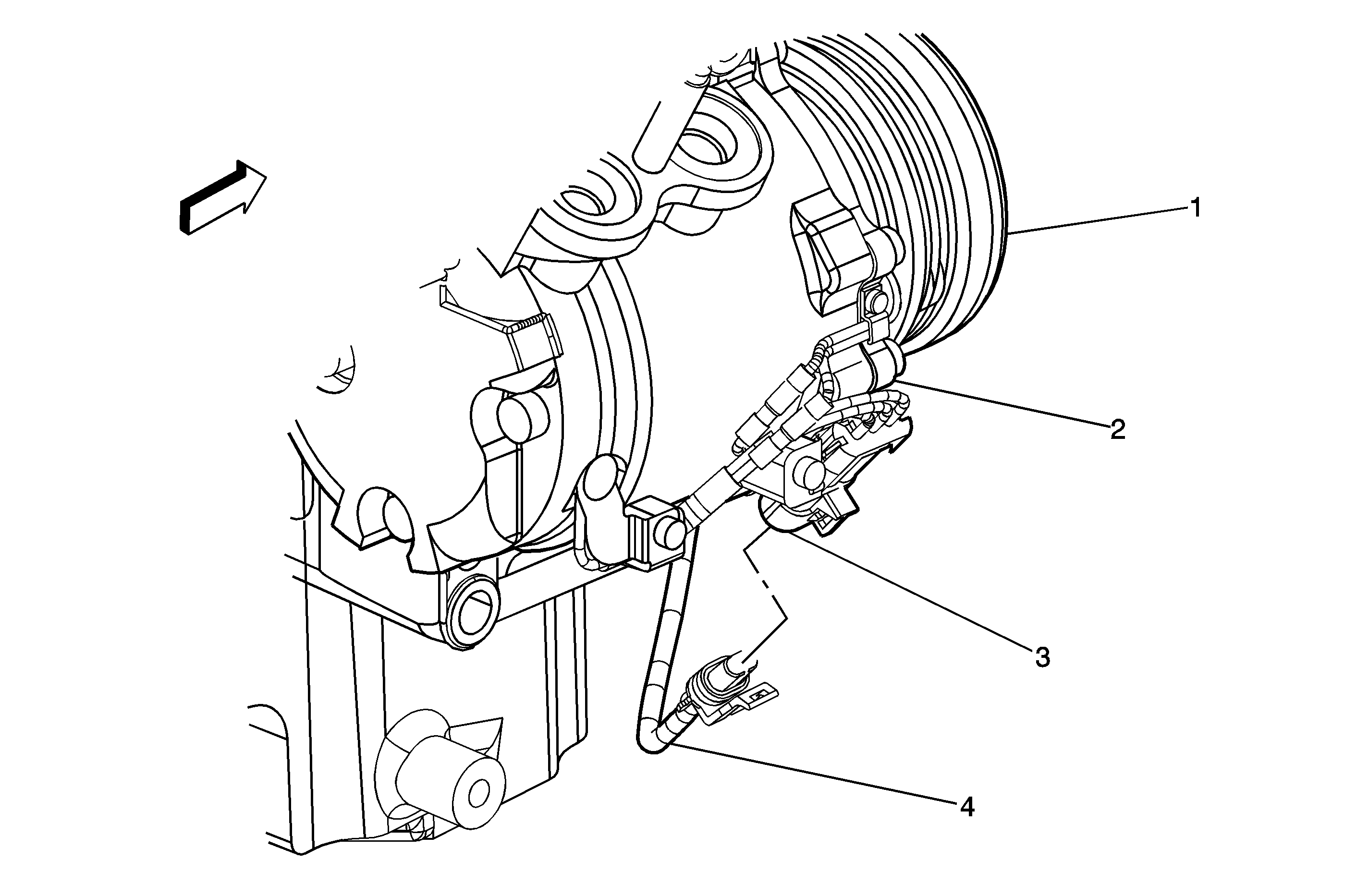 1
2
3
4