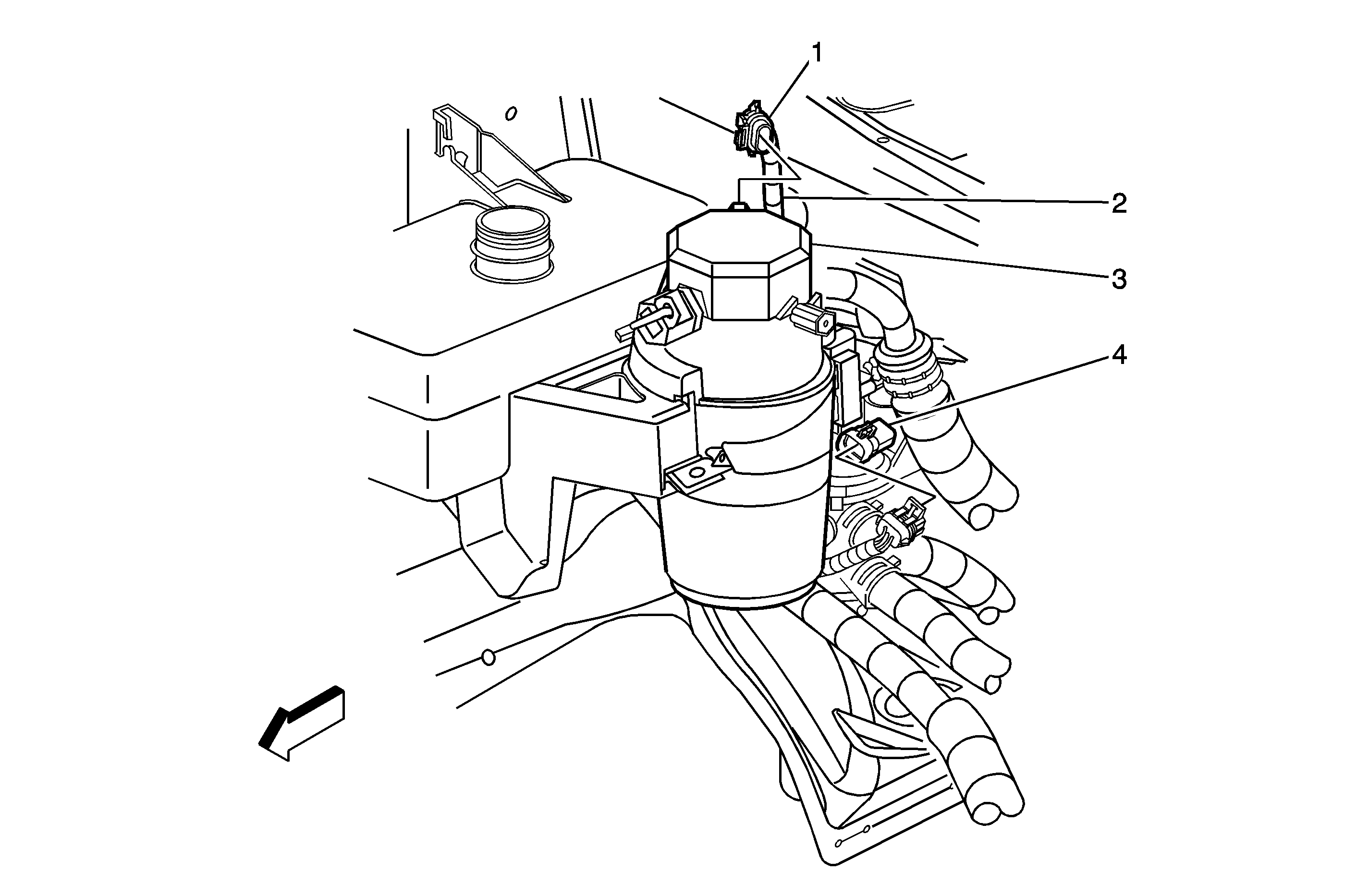 1
2
3
4