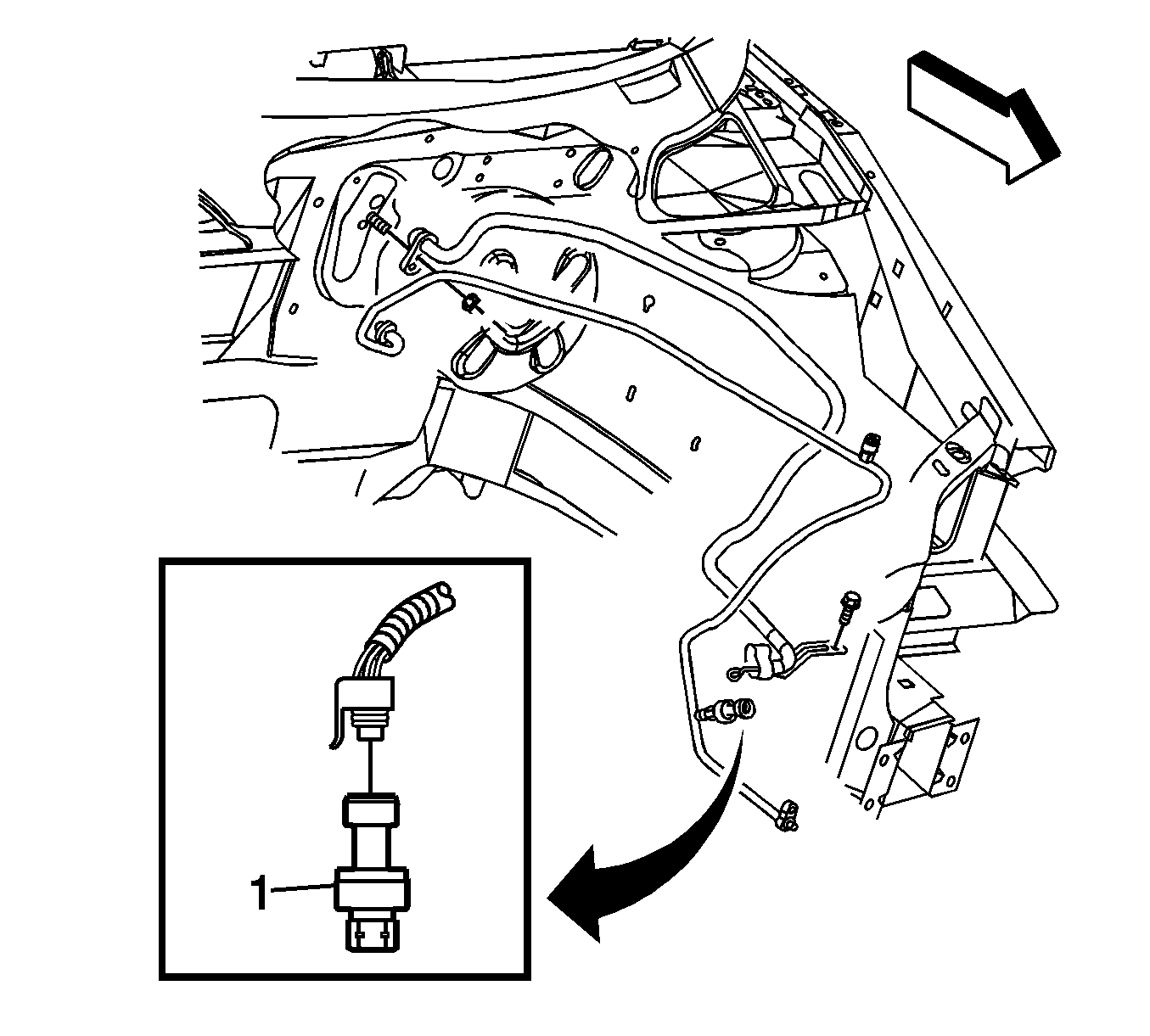 1