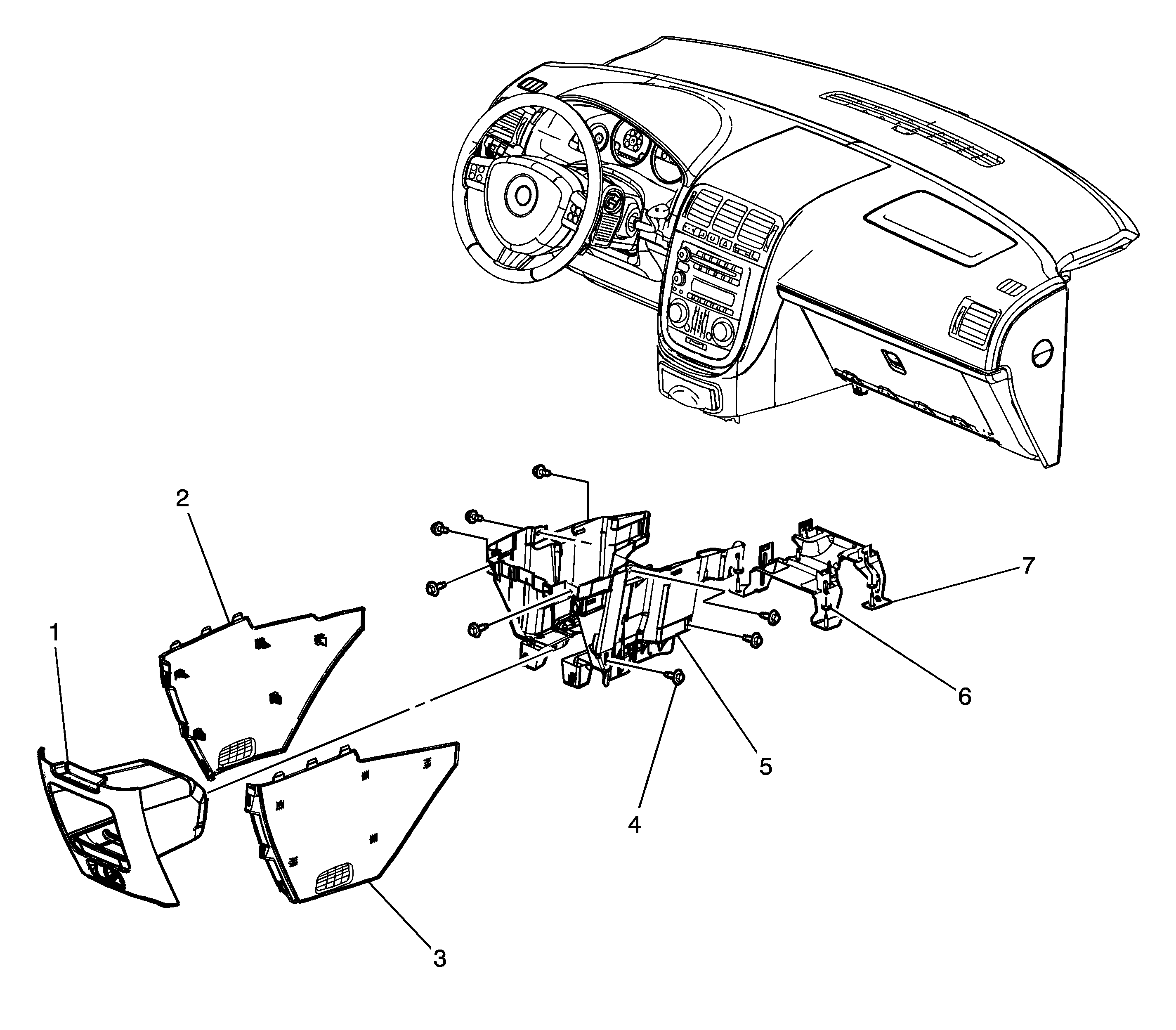 2

7

1

6

5

4

3