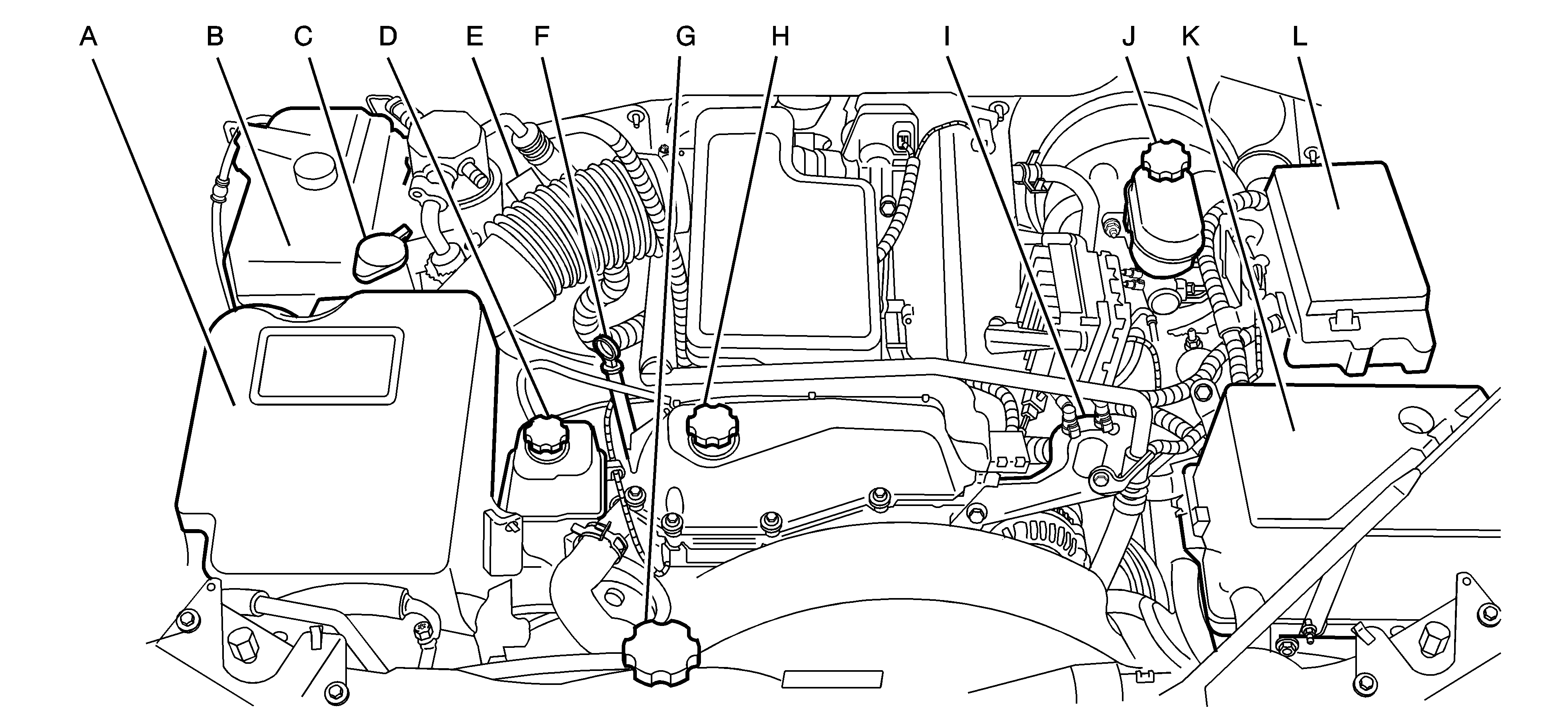 A B C D E F G H I J K L