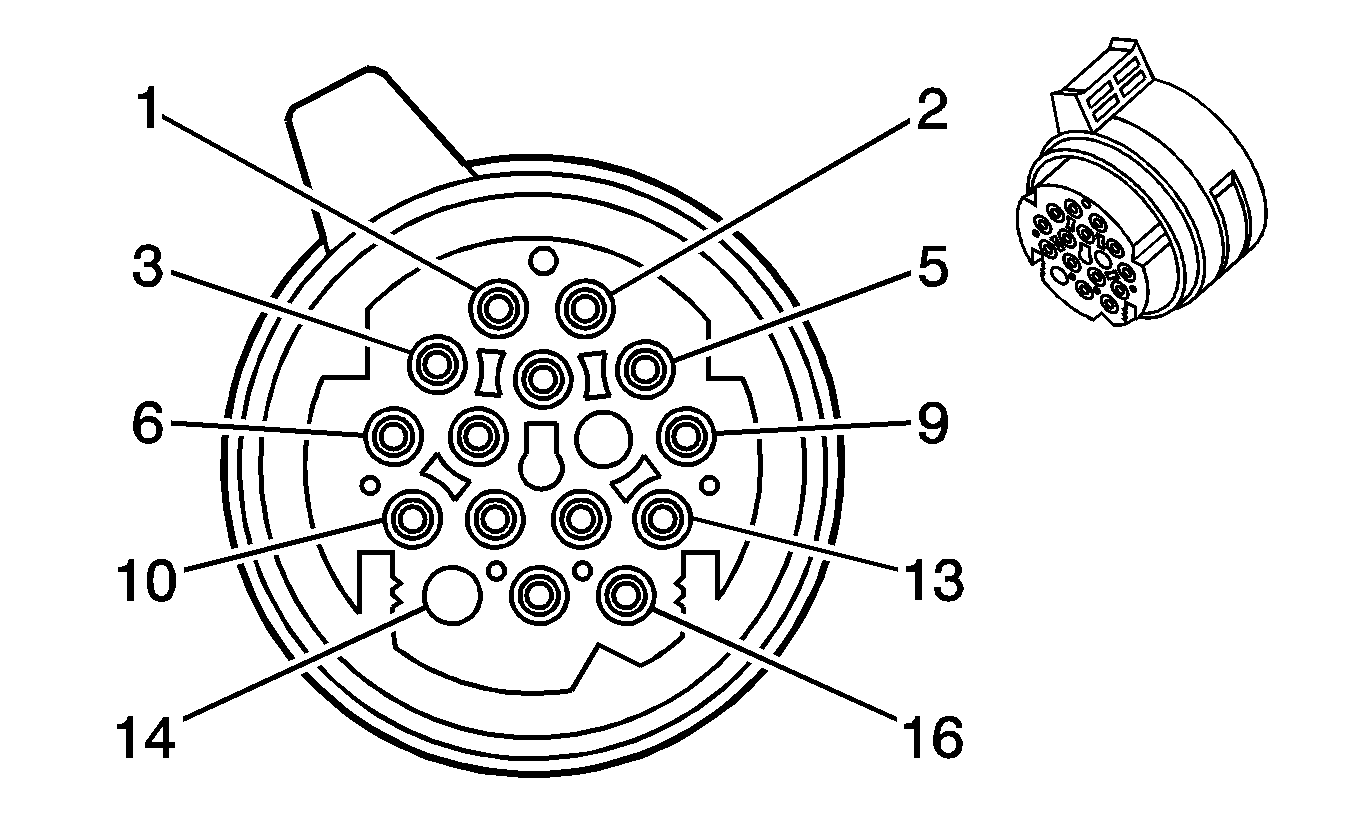 1
2
3
5
6
9
10
13
14
16