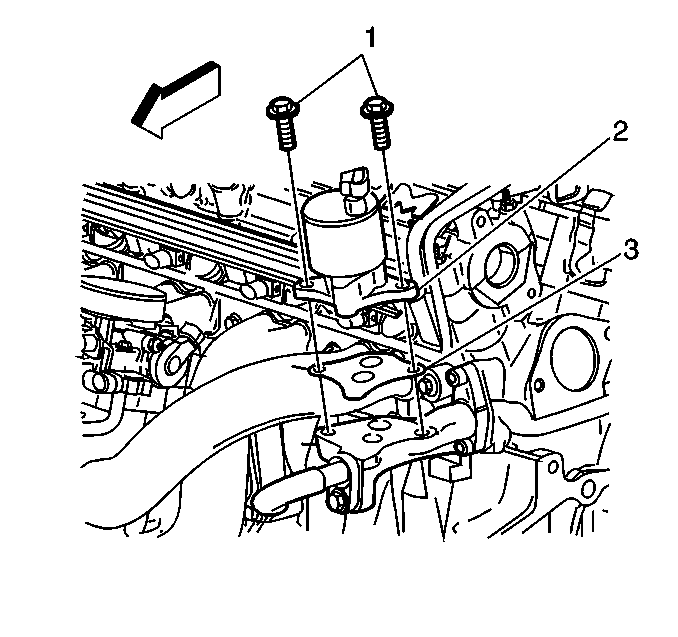 1
2
3