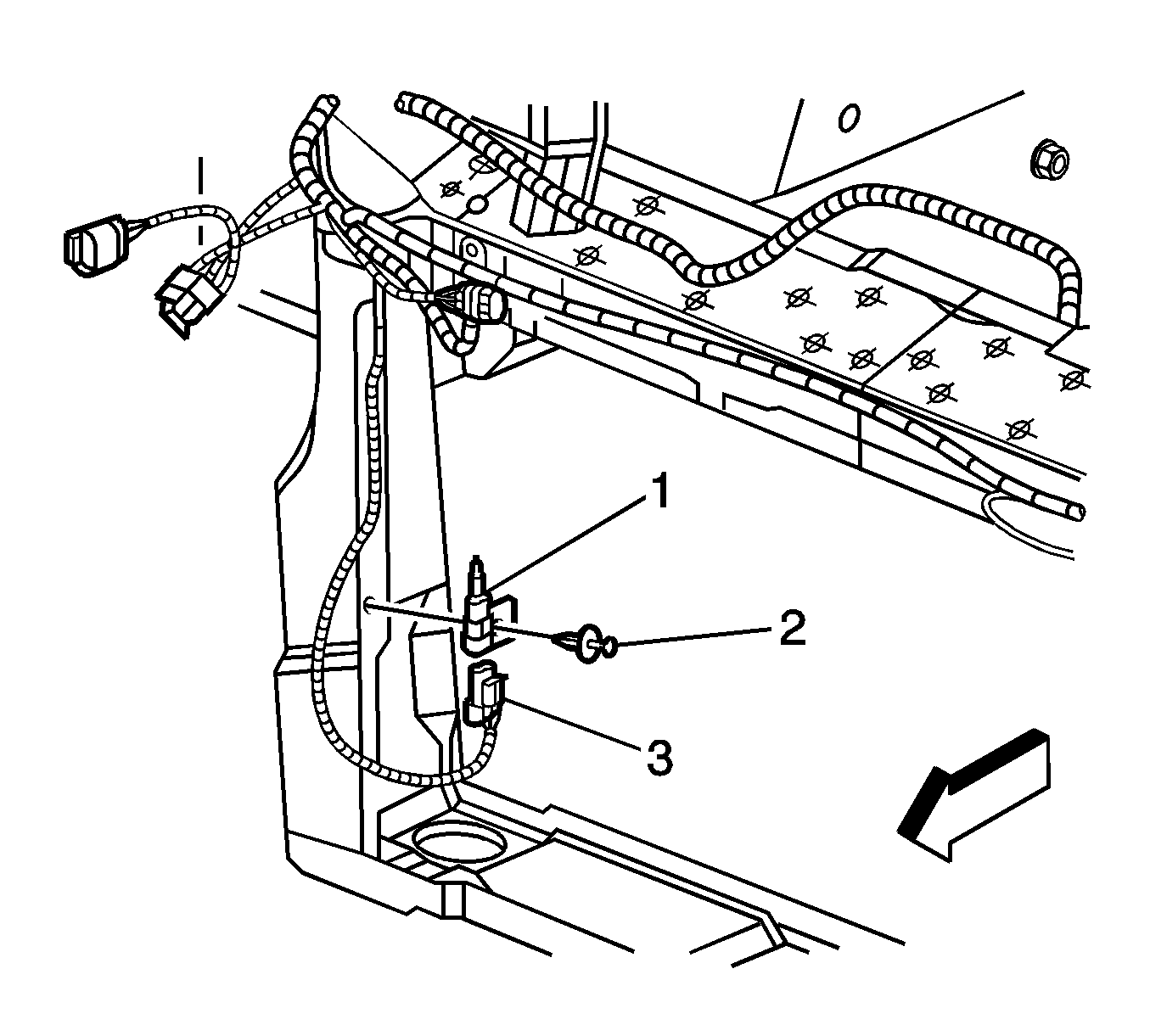 1
2
3