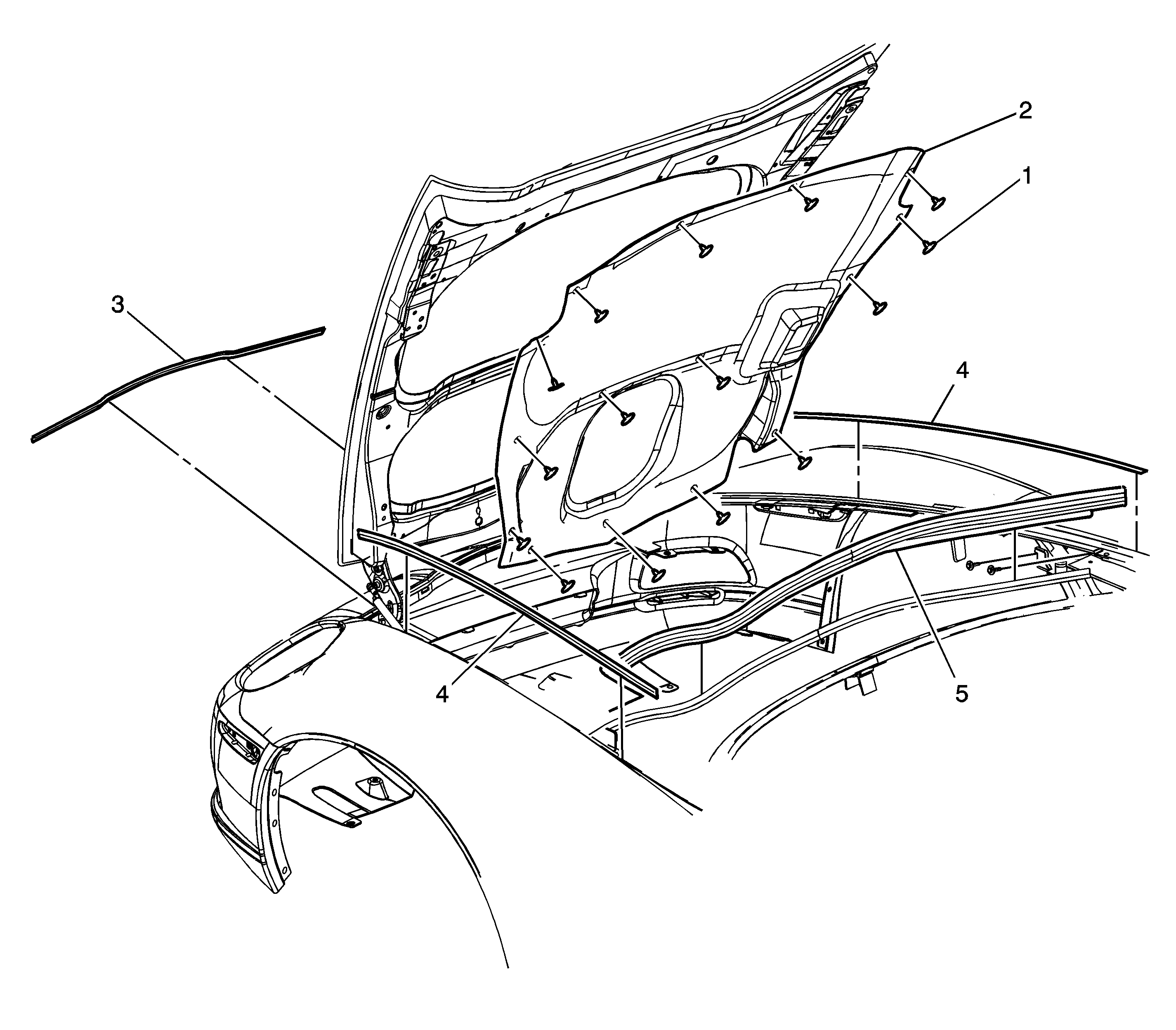 2
1
3
4
4
5