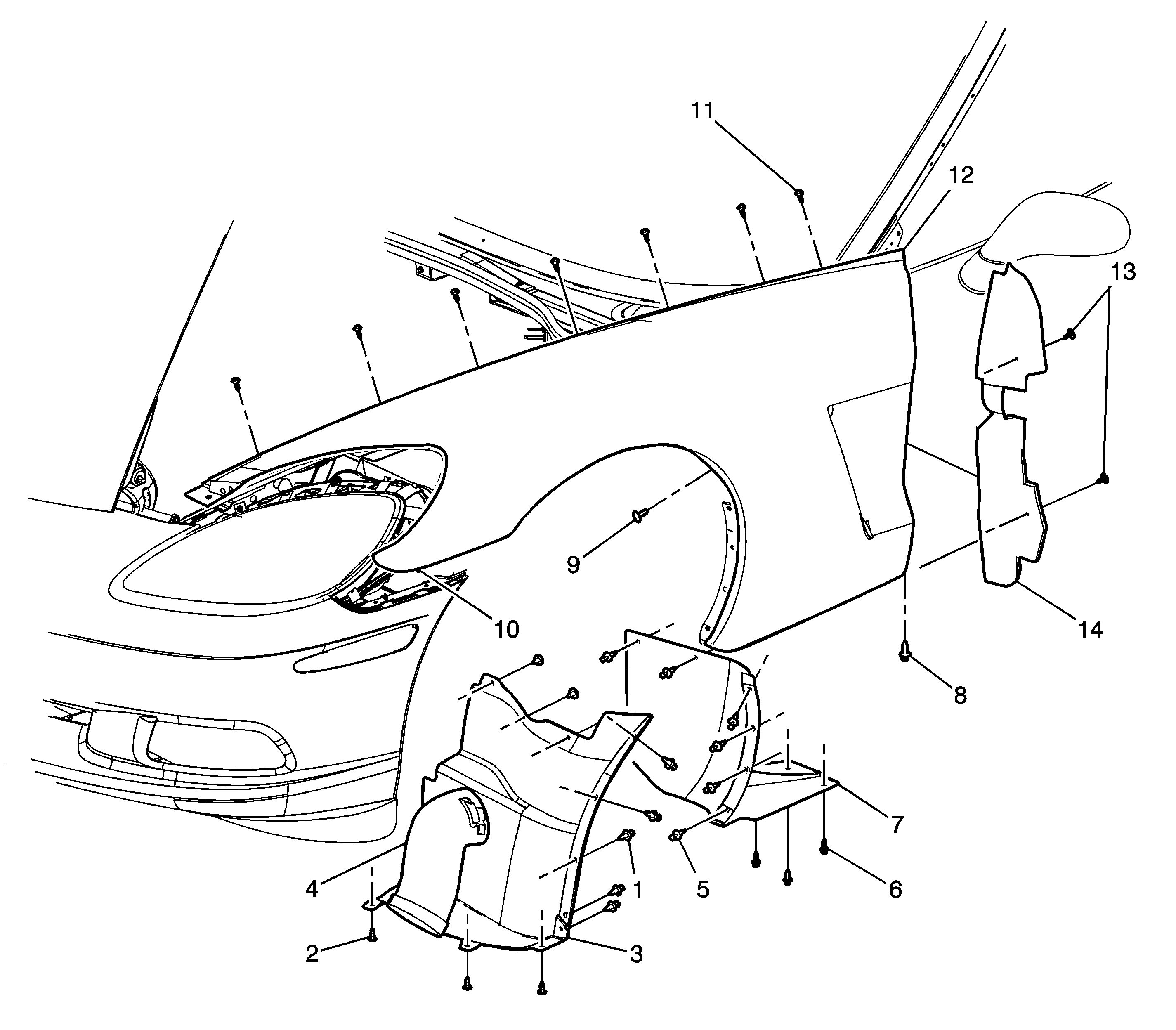 11
12
13
9
10
14
8
7
4
1
5
6
2
3