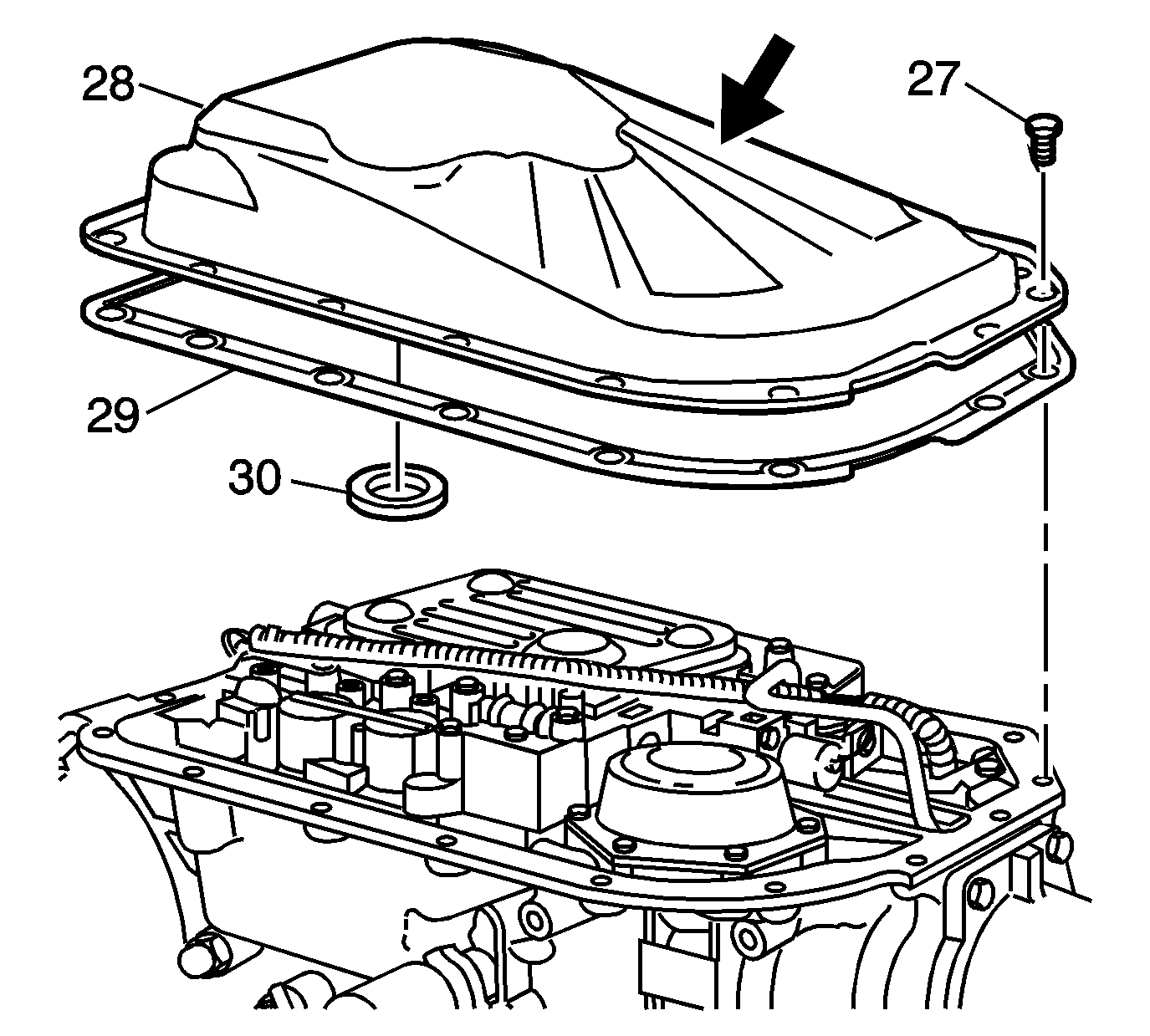 28
27
29
30