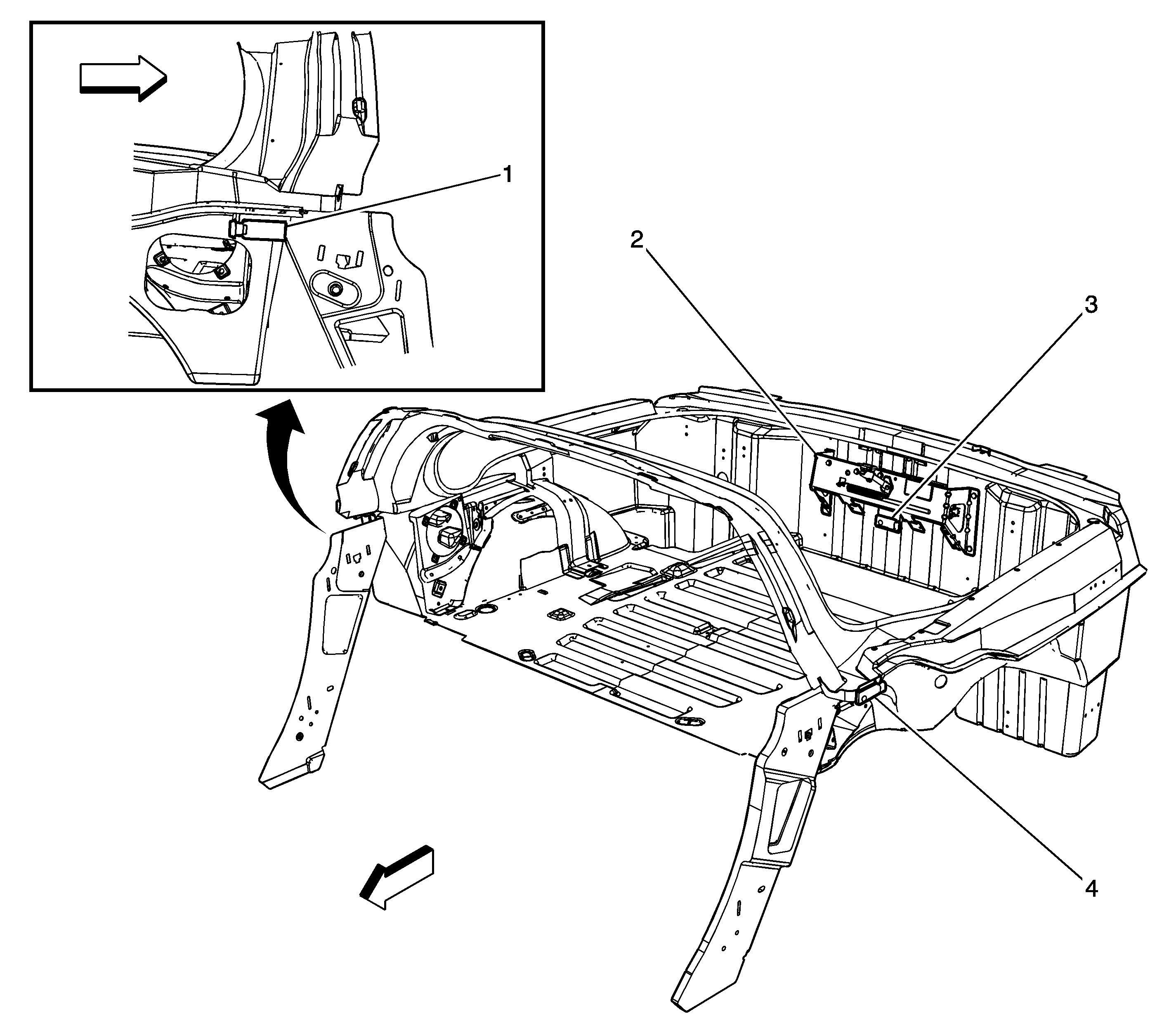 1
2
3
4