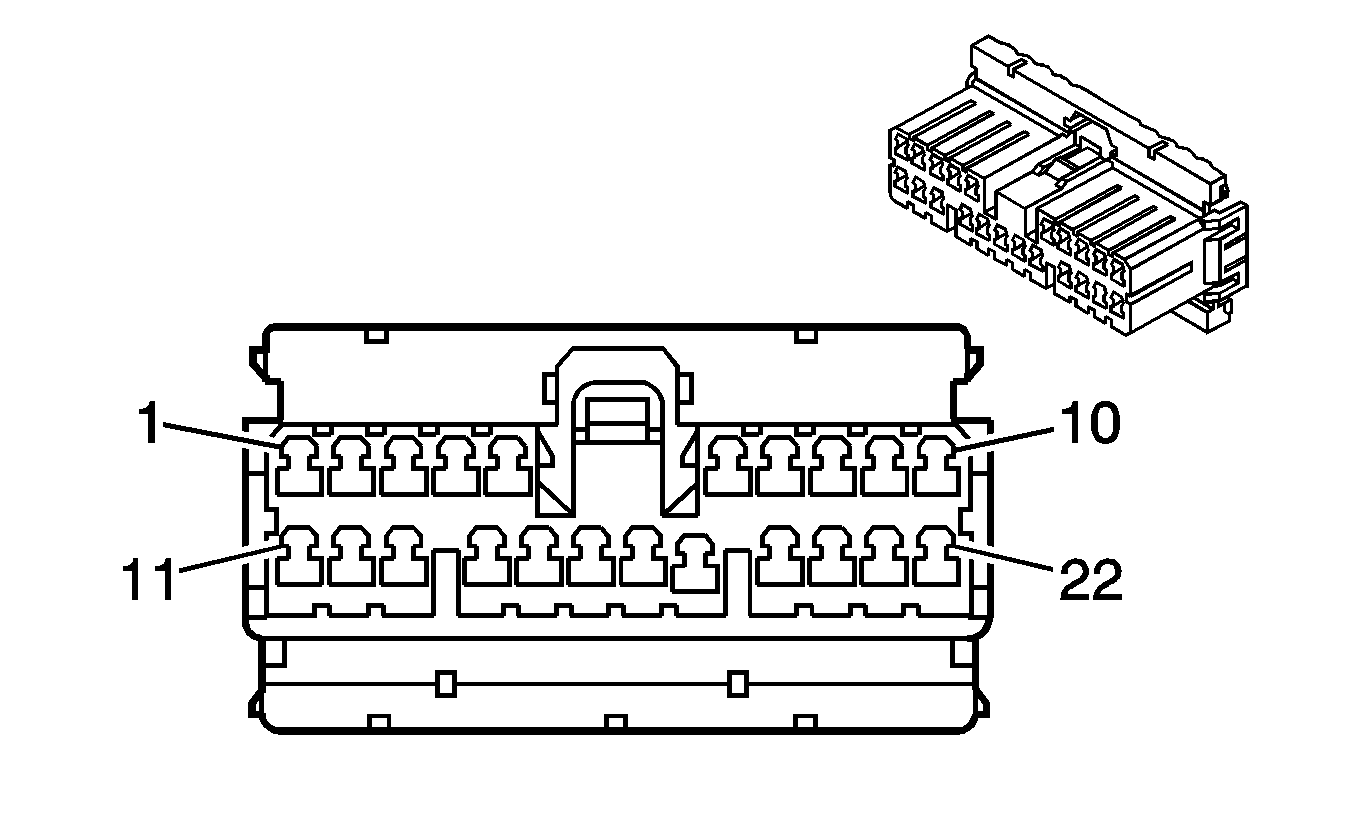 1
10
11
22