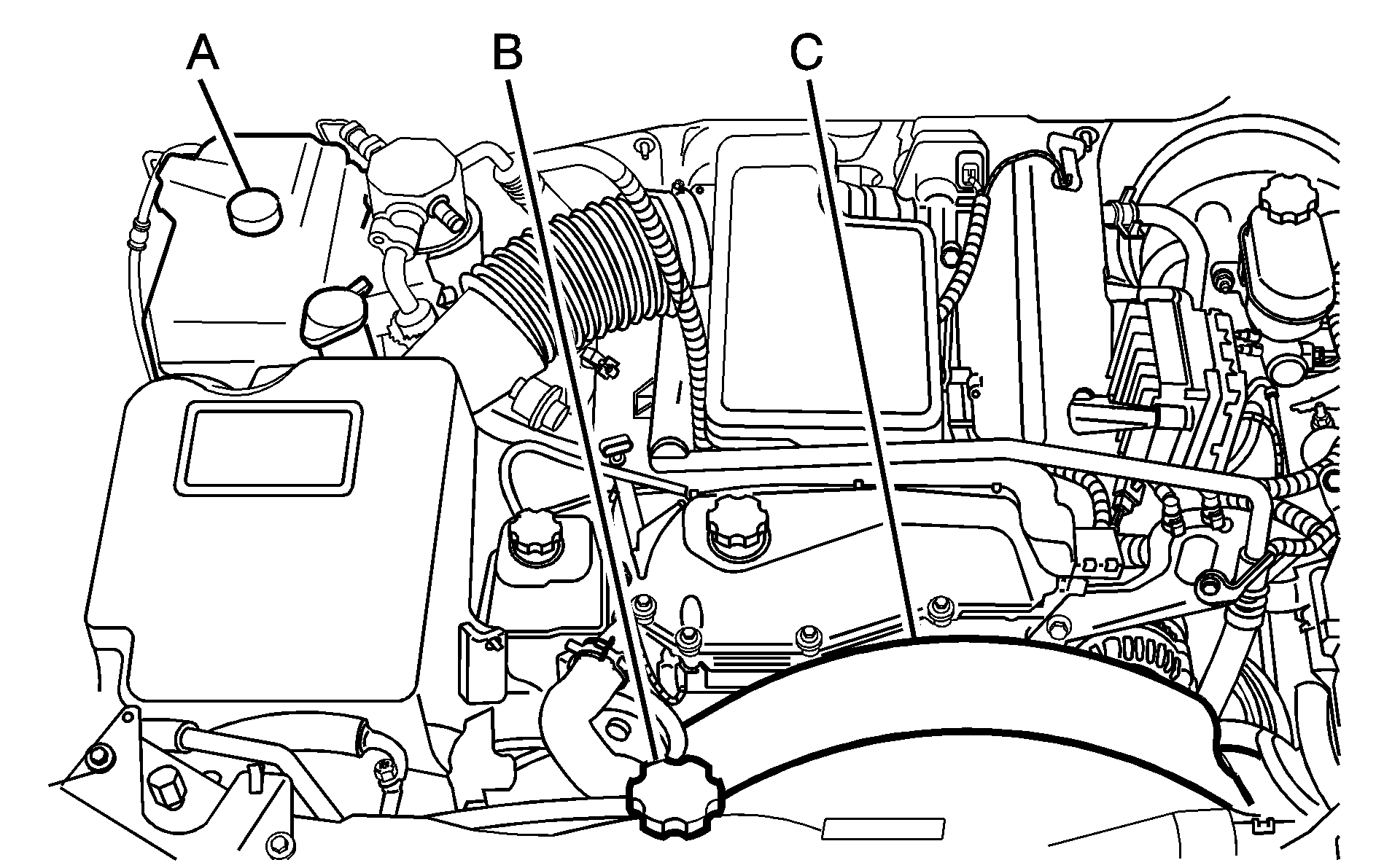 A
B
C