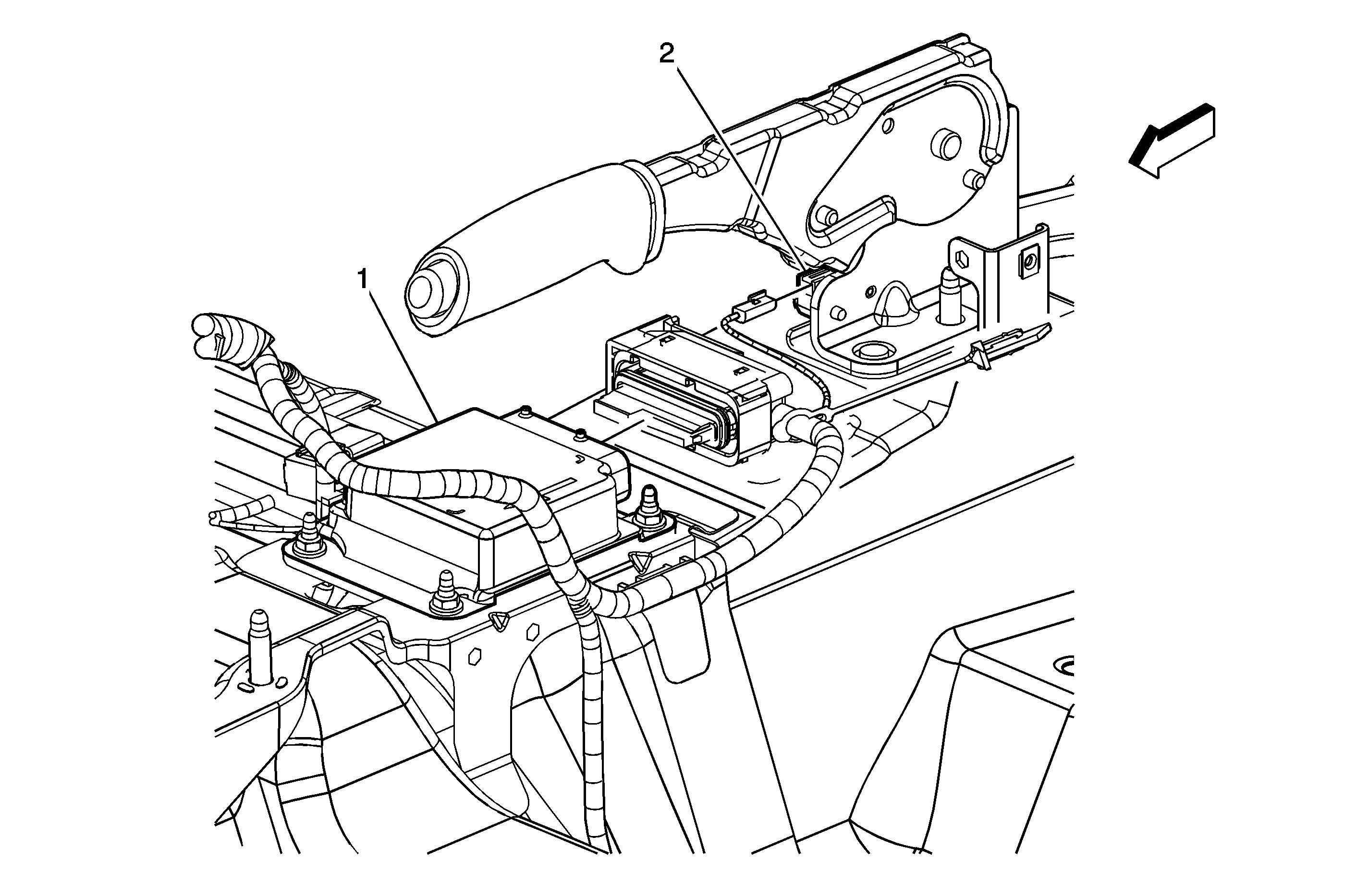 2

1