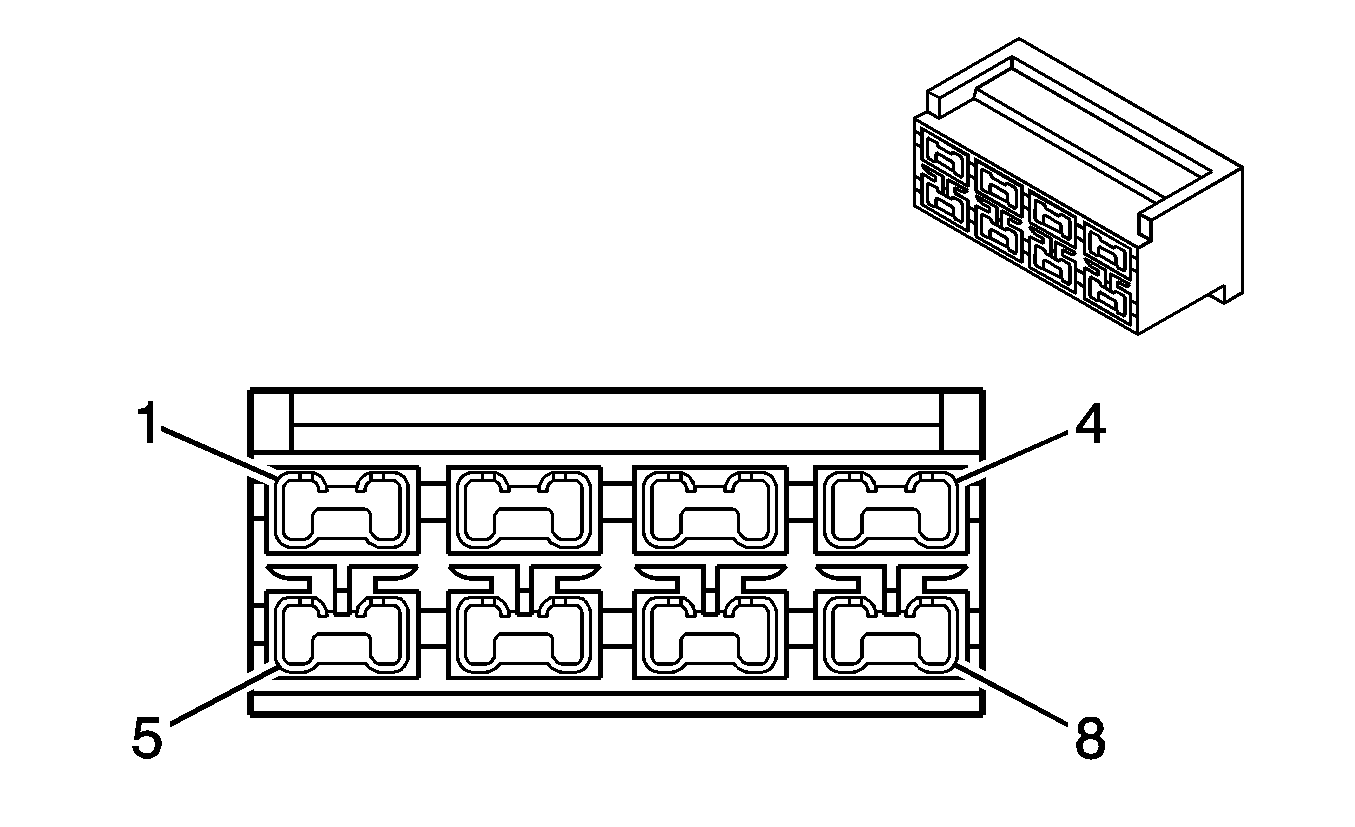 1
4
5
8