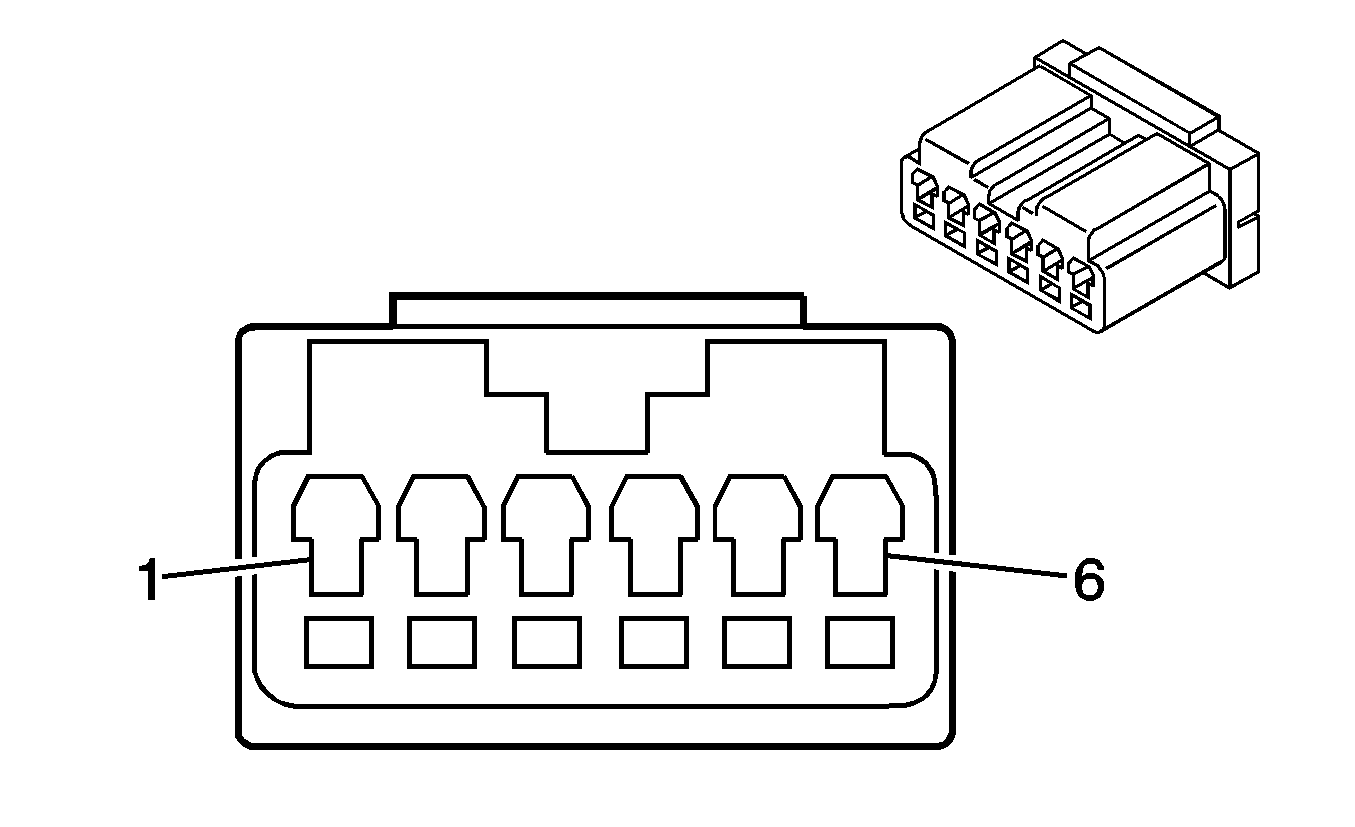 1
6