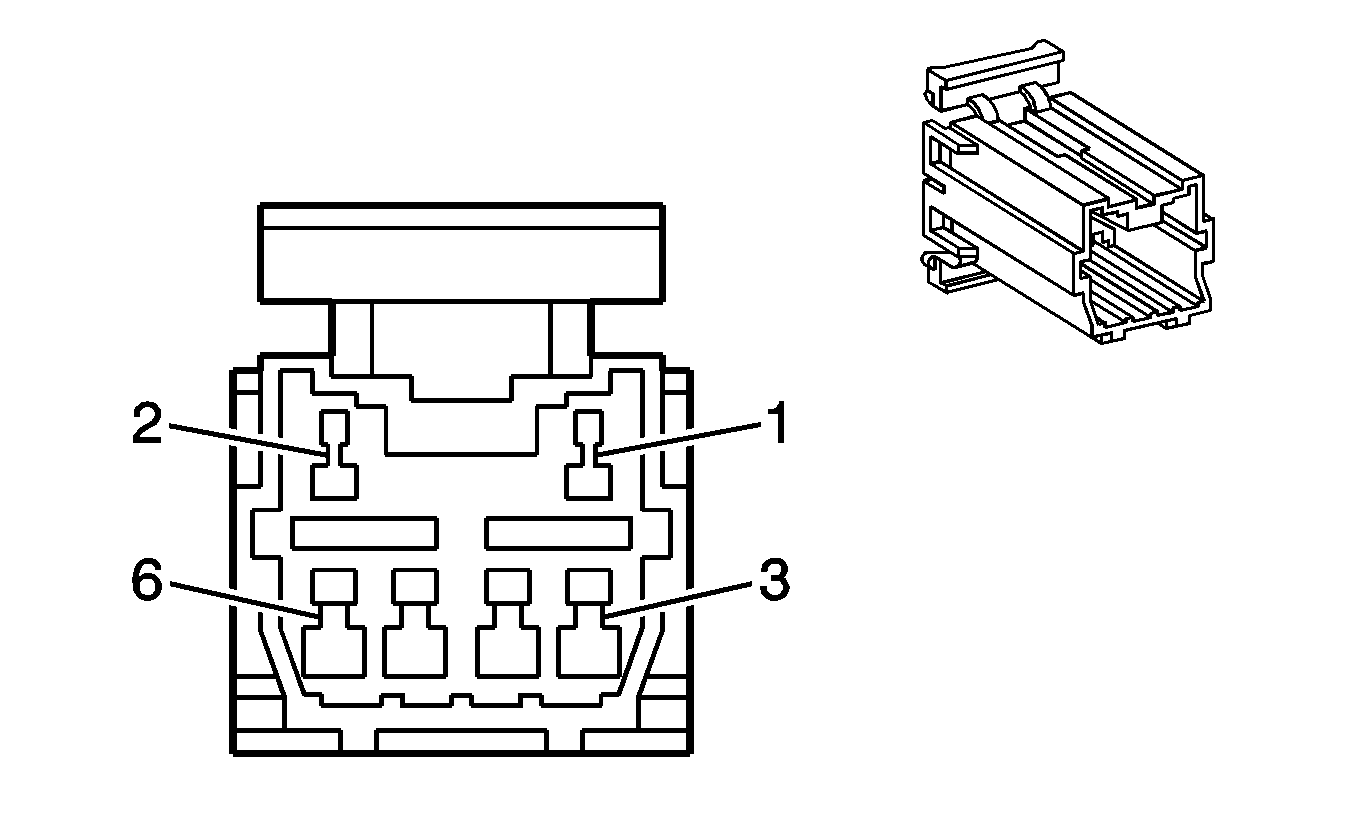 2
1
6
3