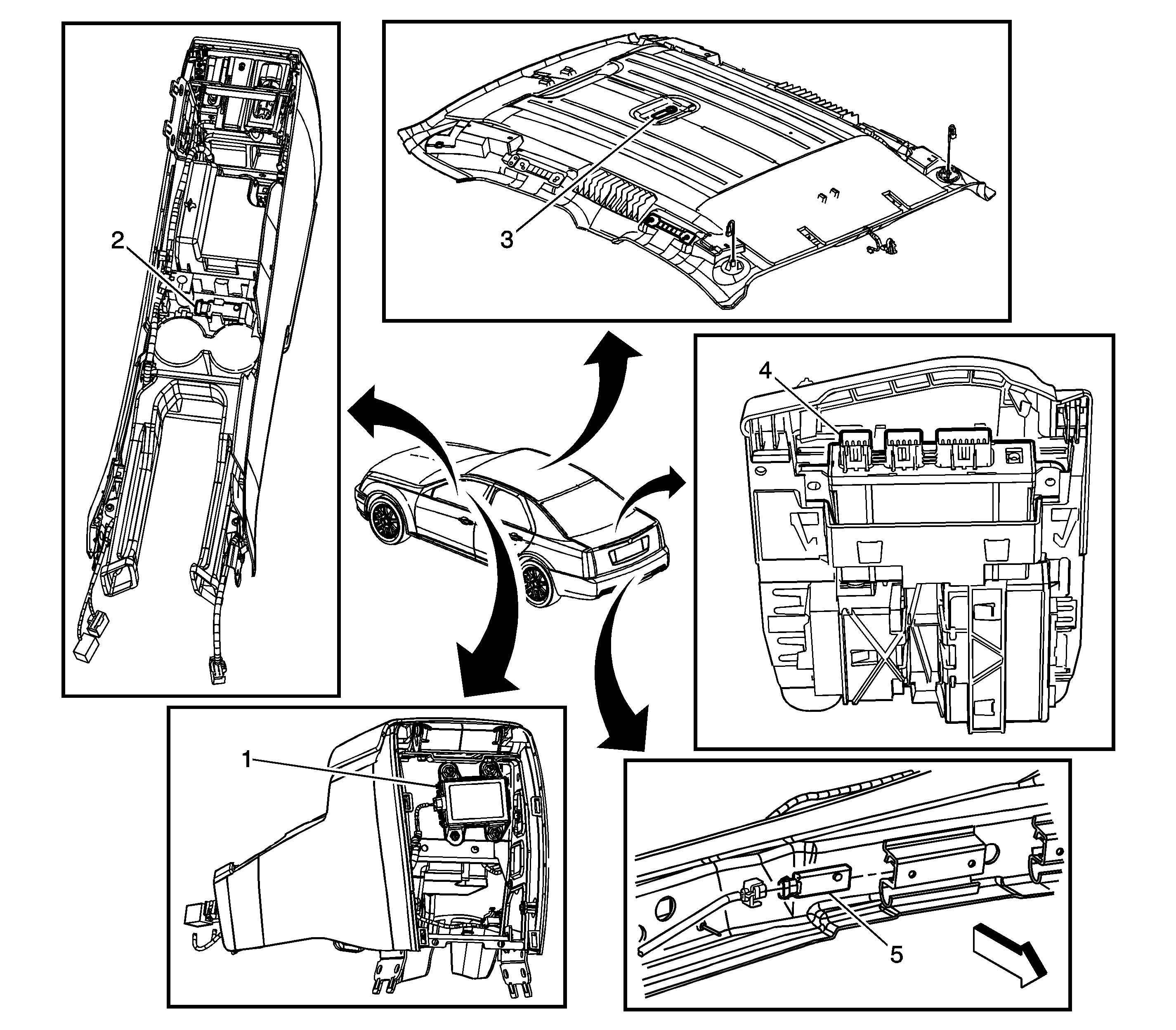 2

3

4

1

5