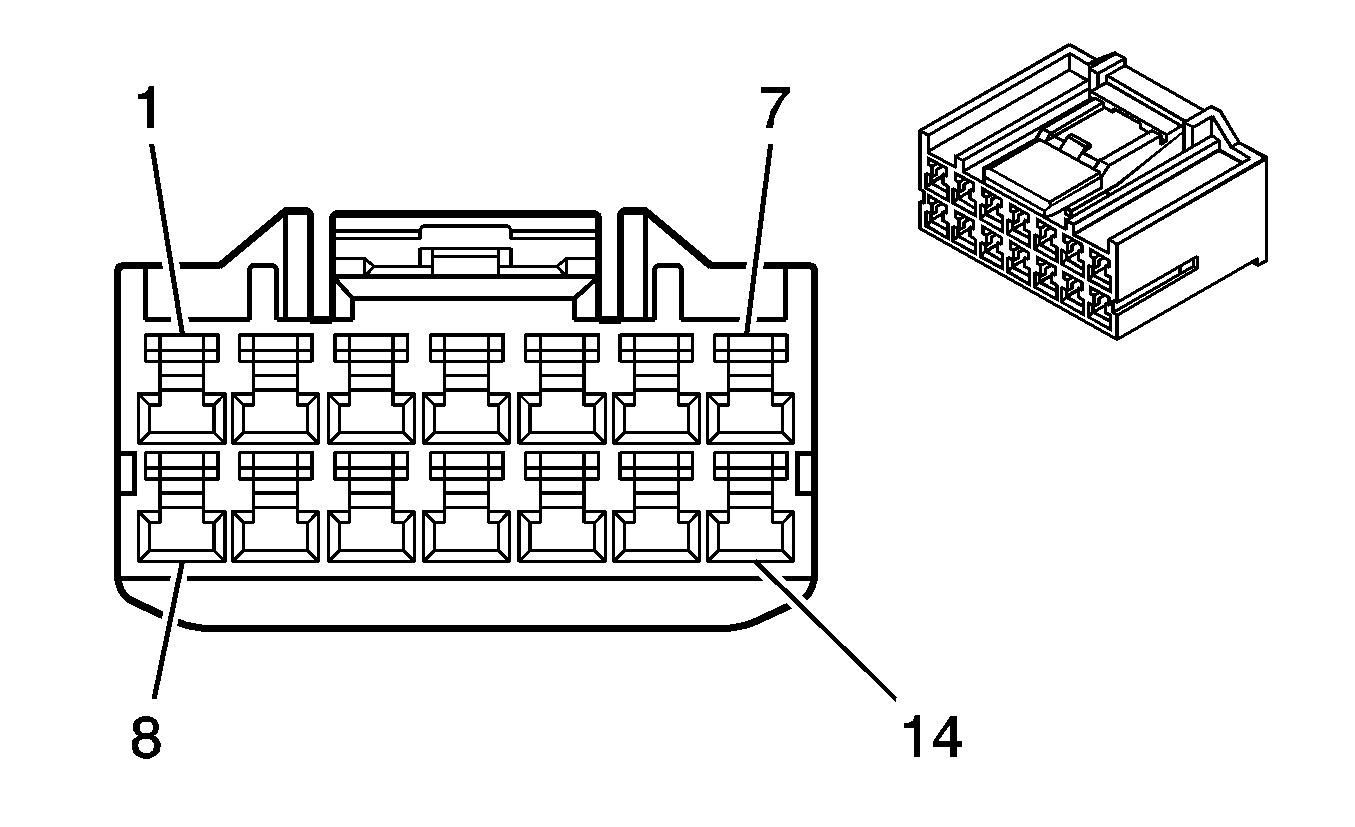 1
7
8
14