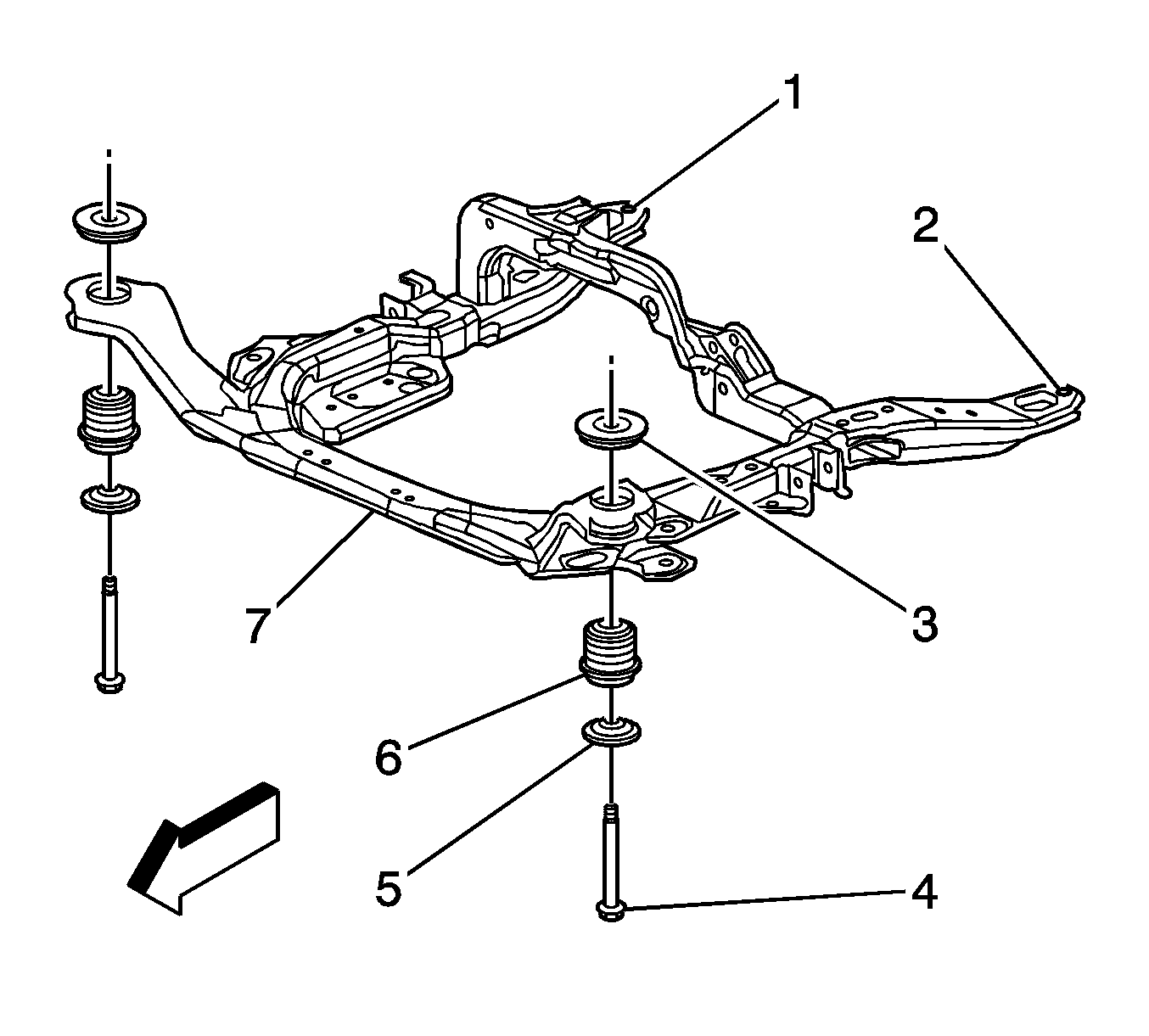 1
2
3
7
6
5
4