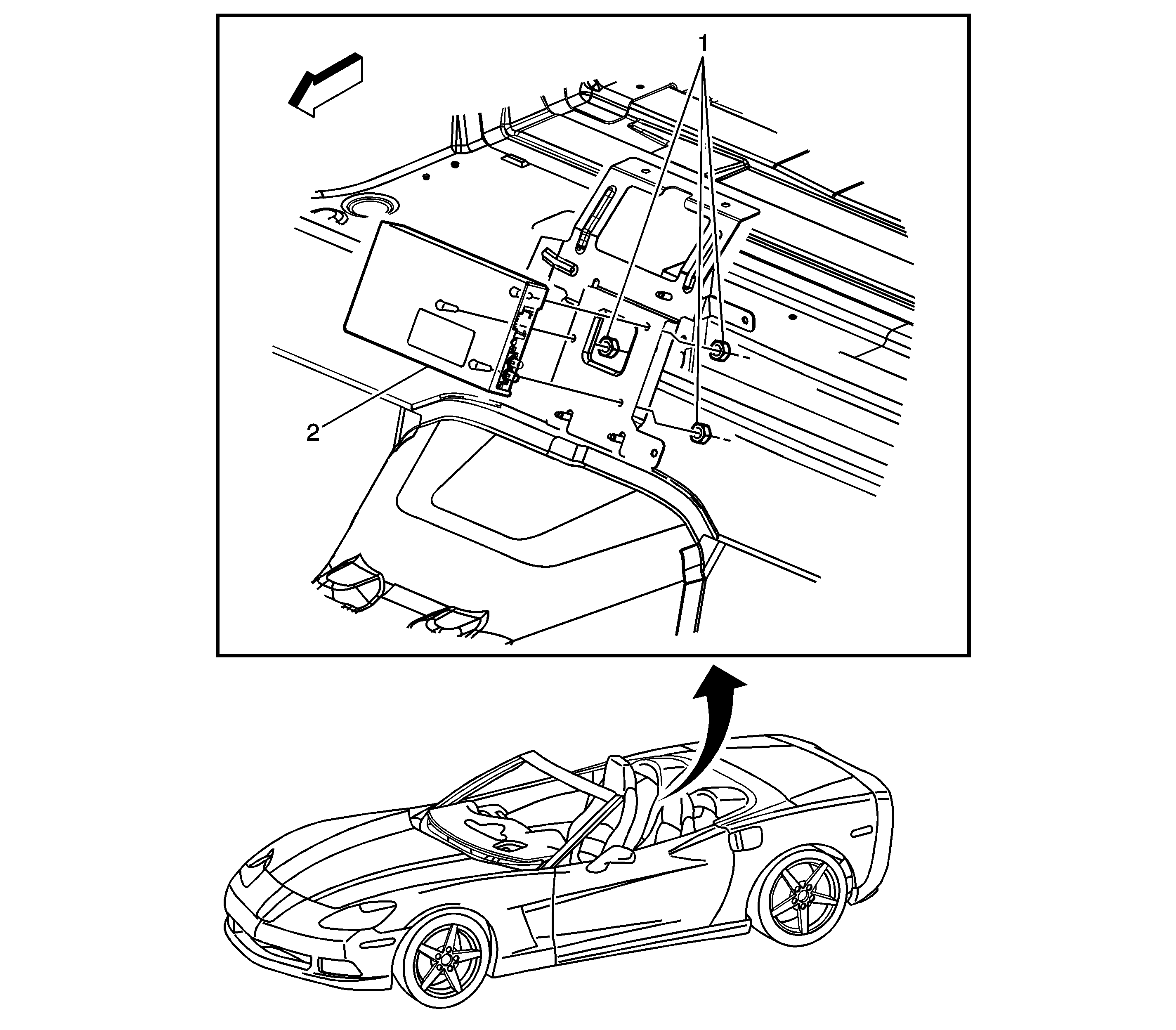 1

2