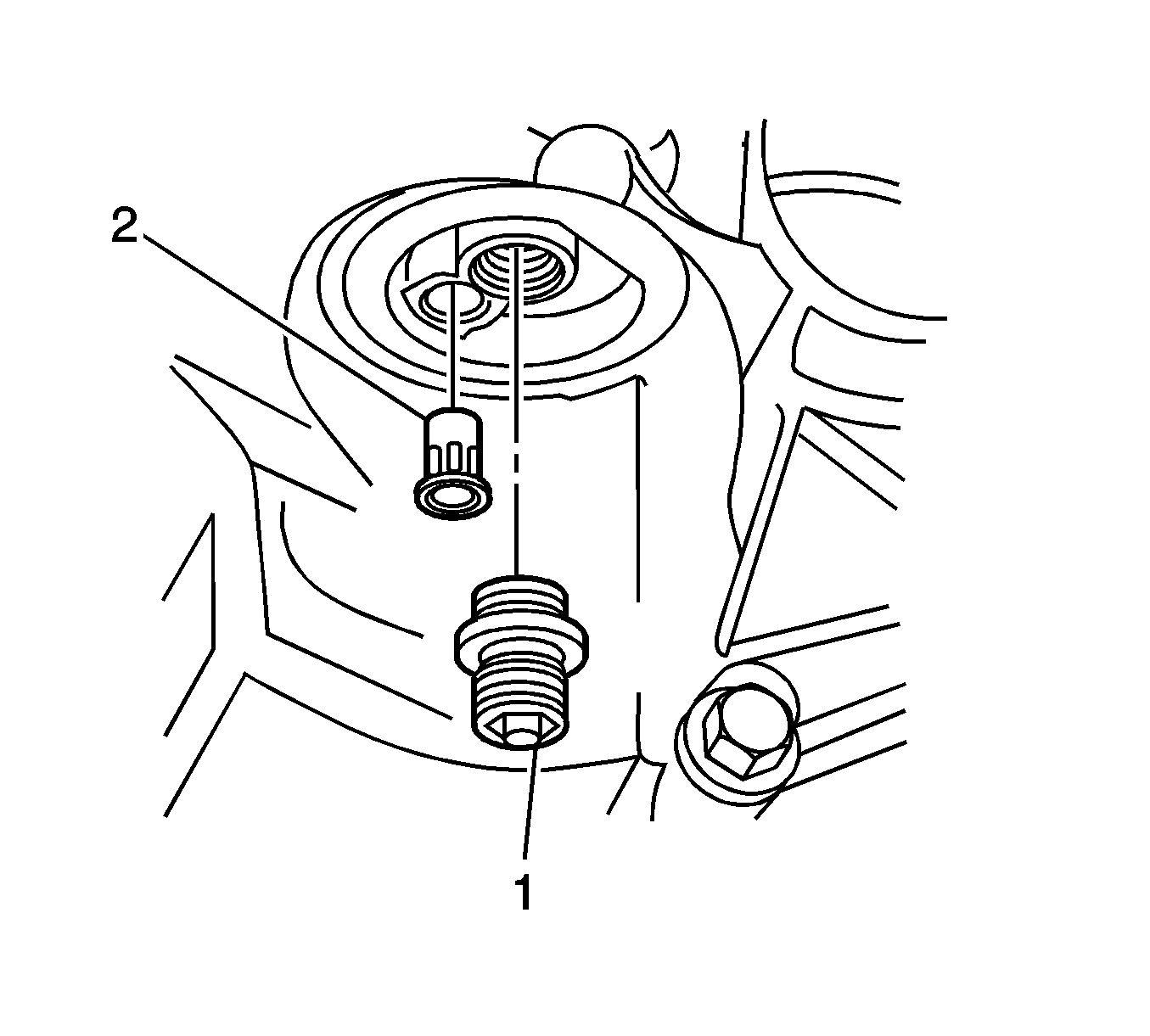 2
1