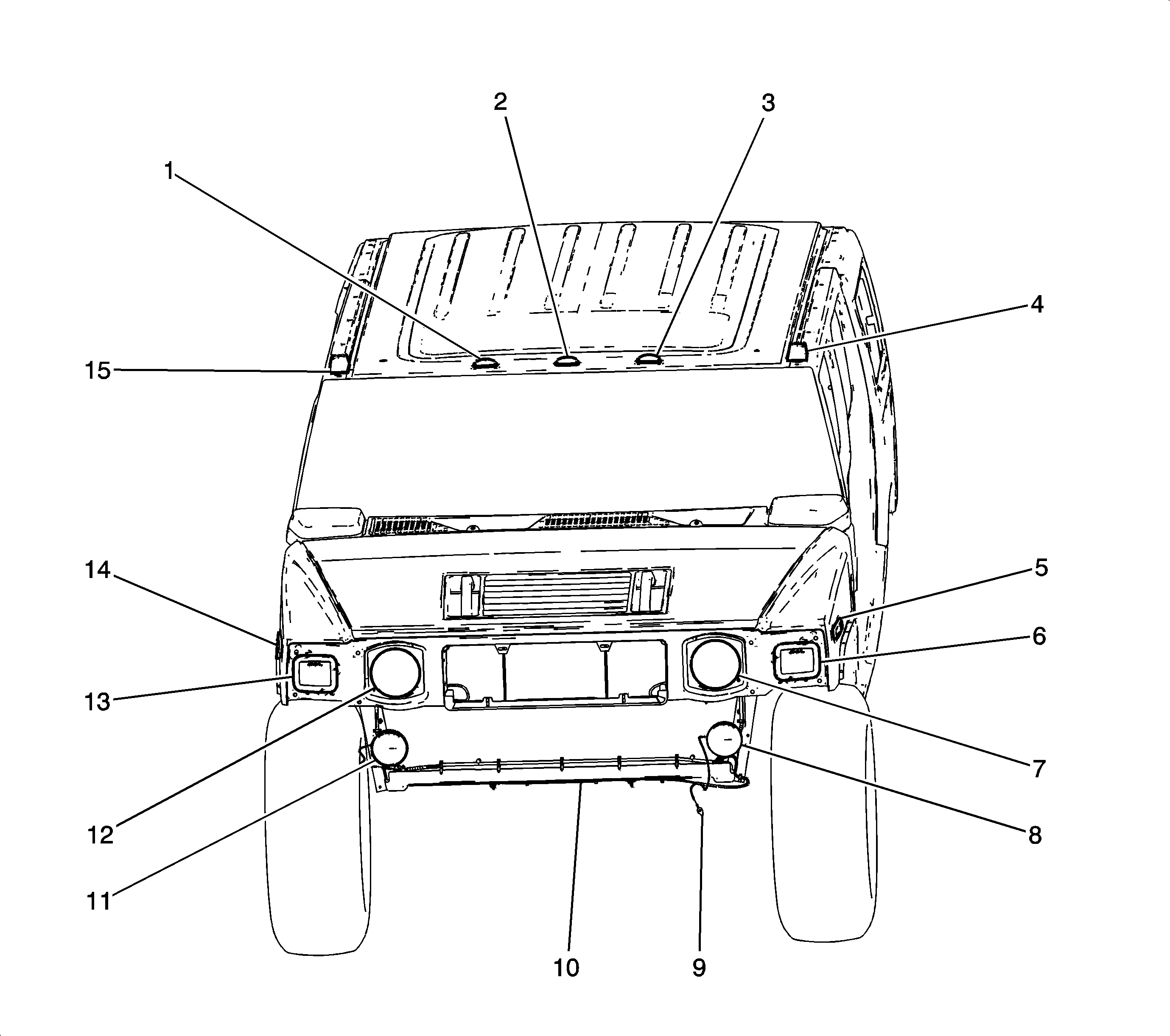 2
3
1
4
15
14
5
6
13
7
12
8
11
10
9