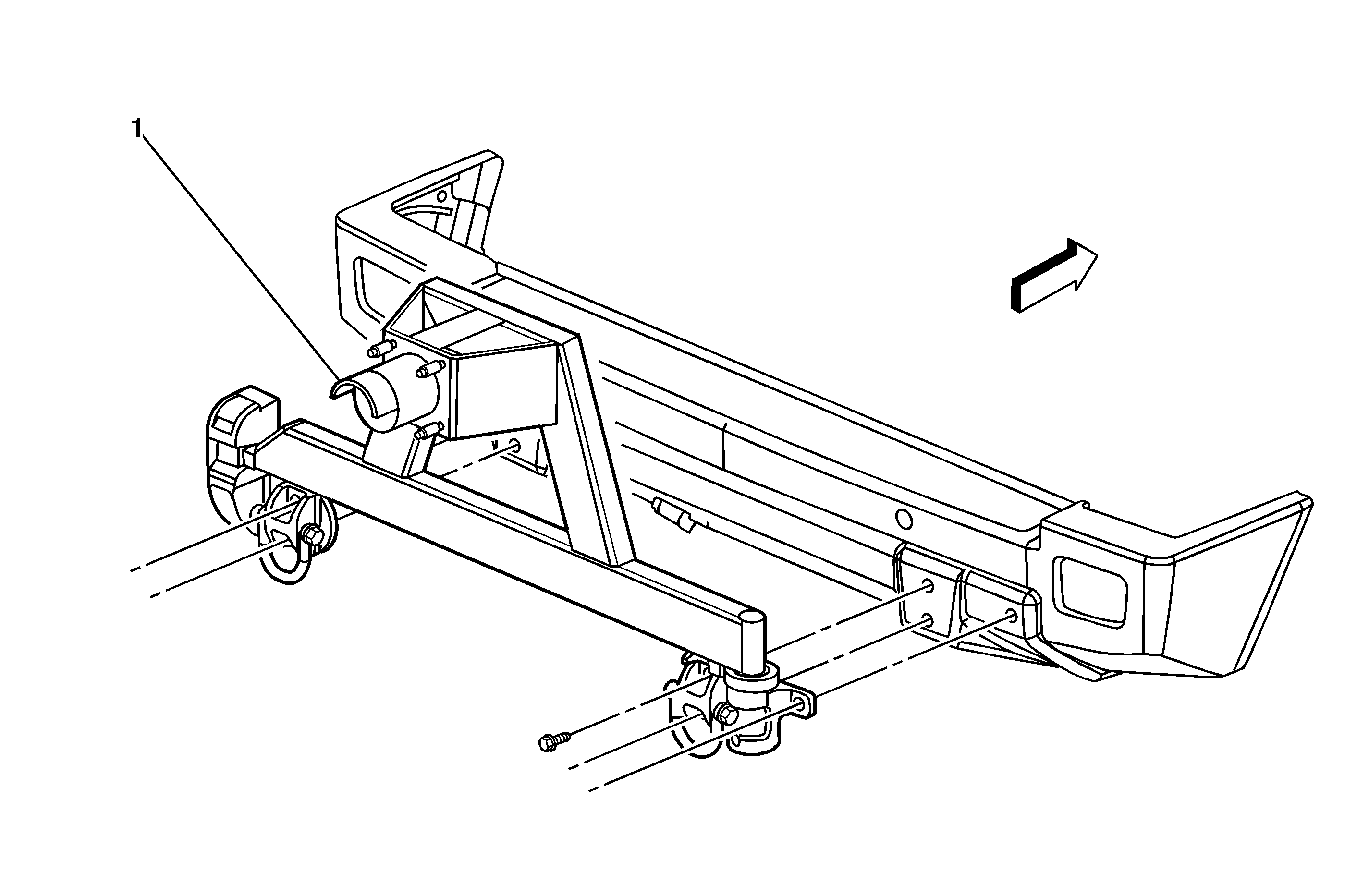 1