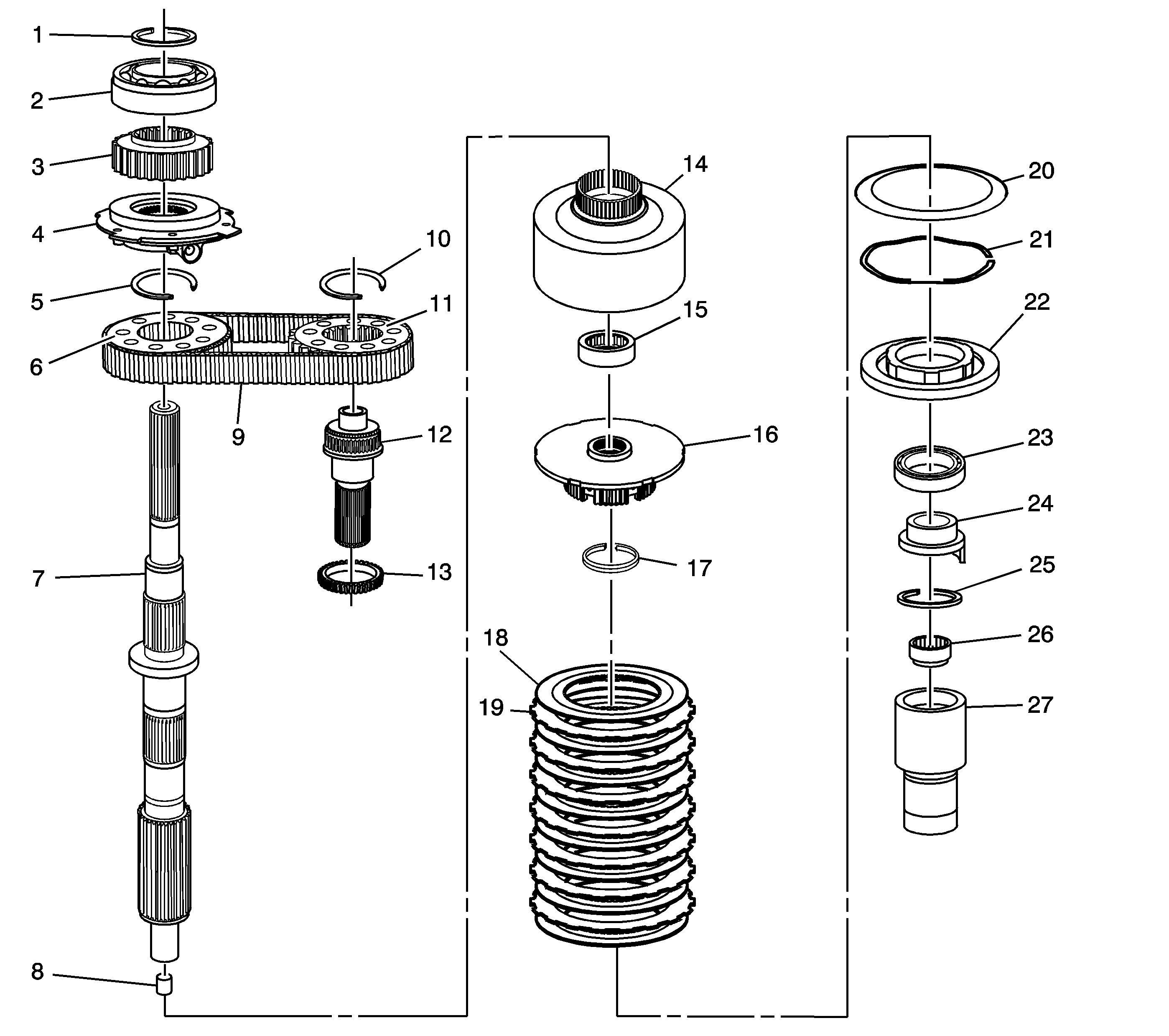 1
2
3
4
5
6
7
8
9
10
11
12
13
14
15
16
17
18
19
20
21
22
23
24
25
26
27