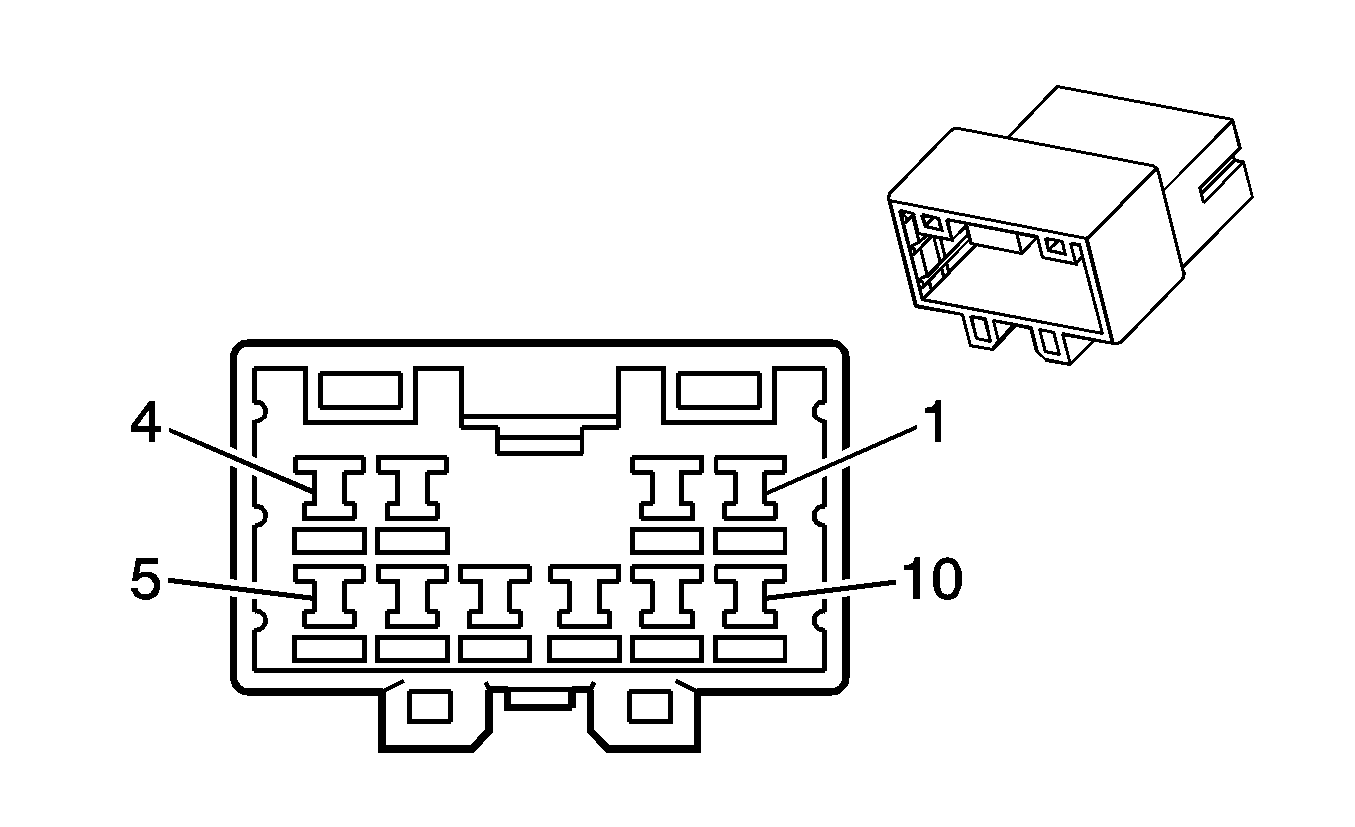 4
1
5
10