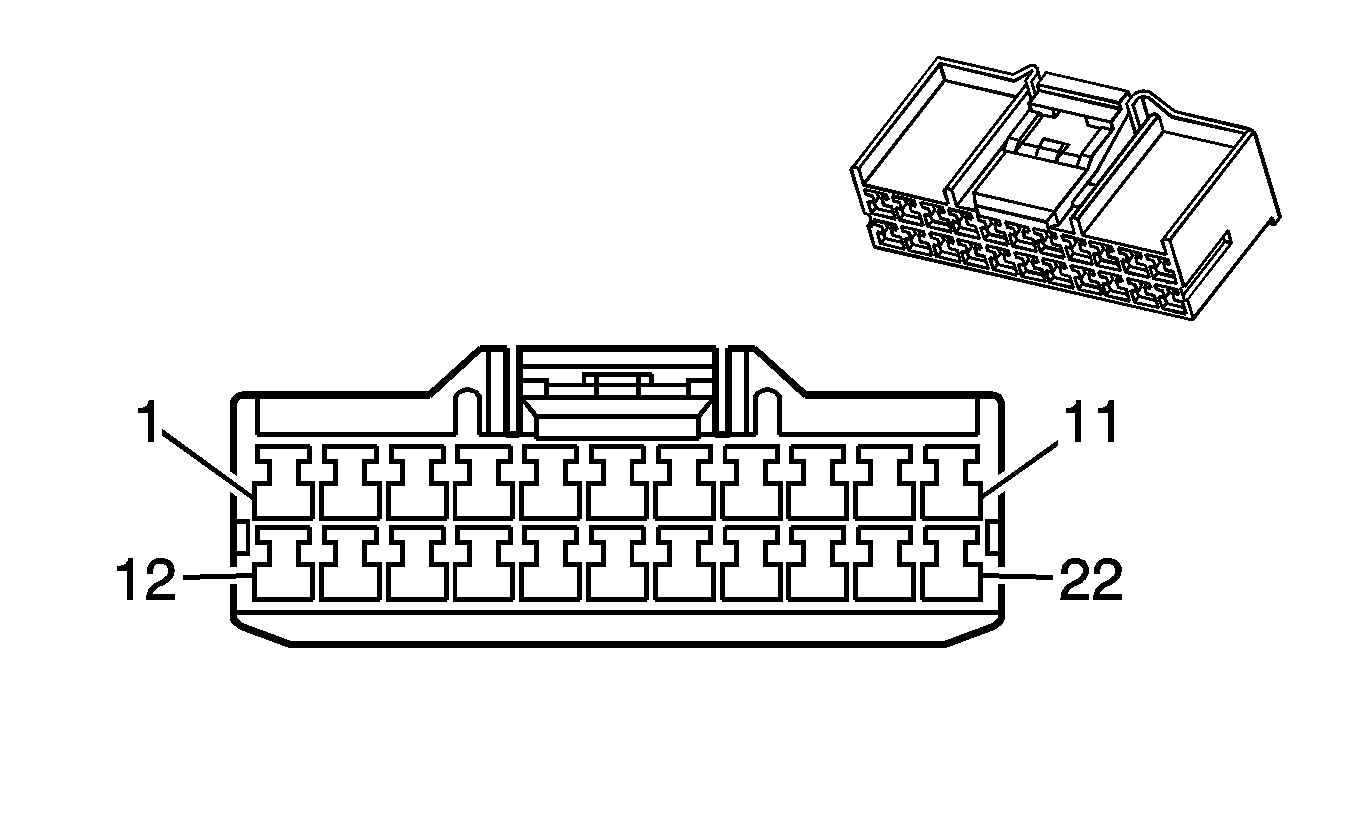 1
11
12
22