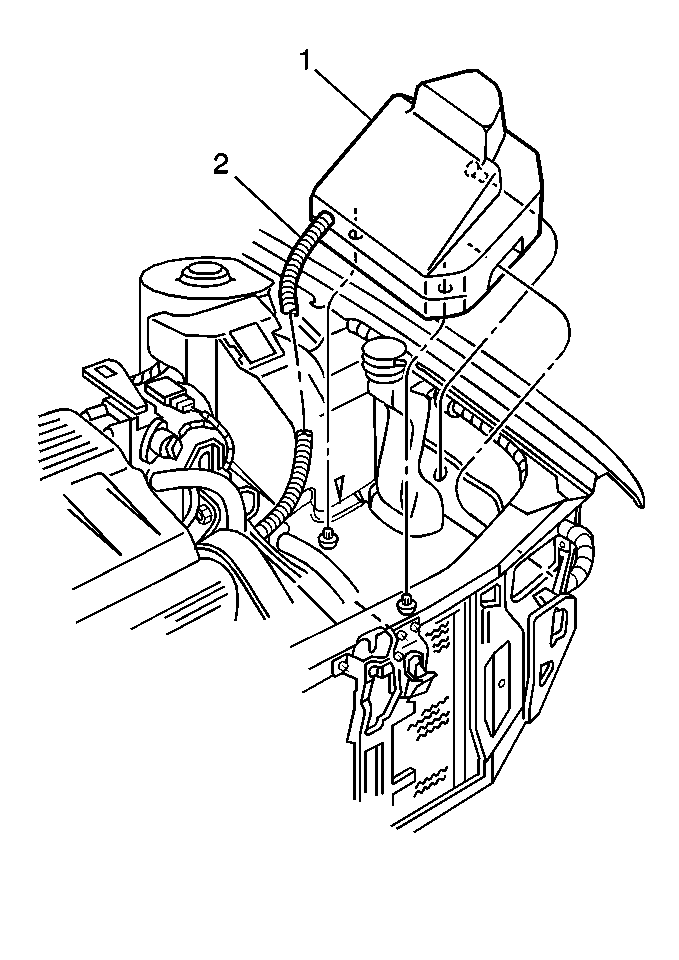 1
2