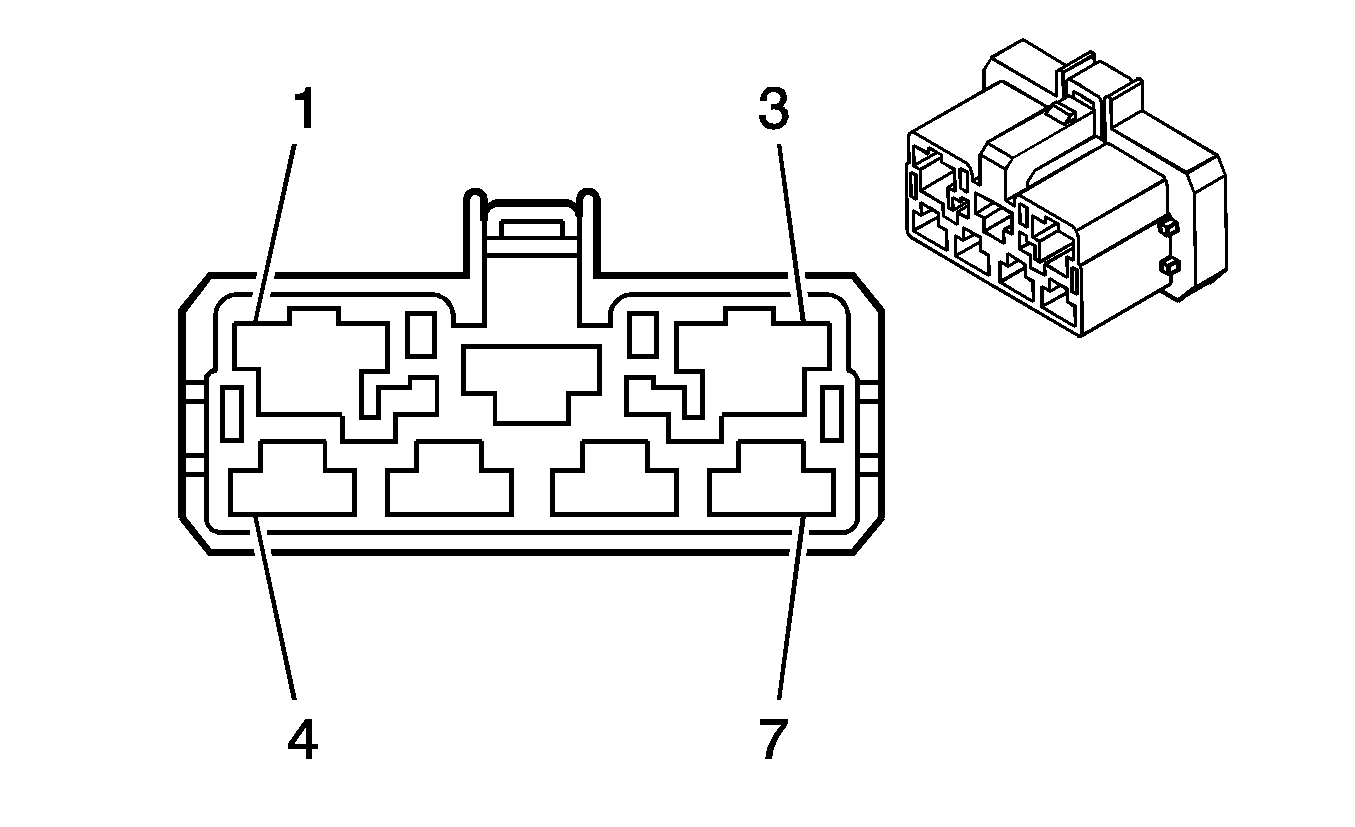 1
3
4
7