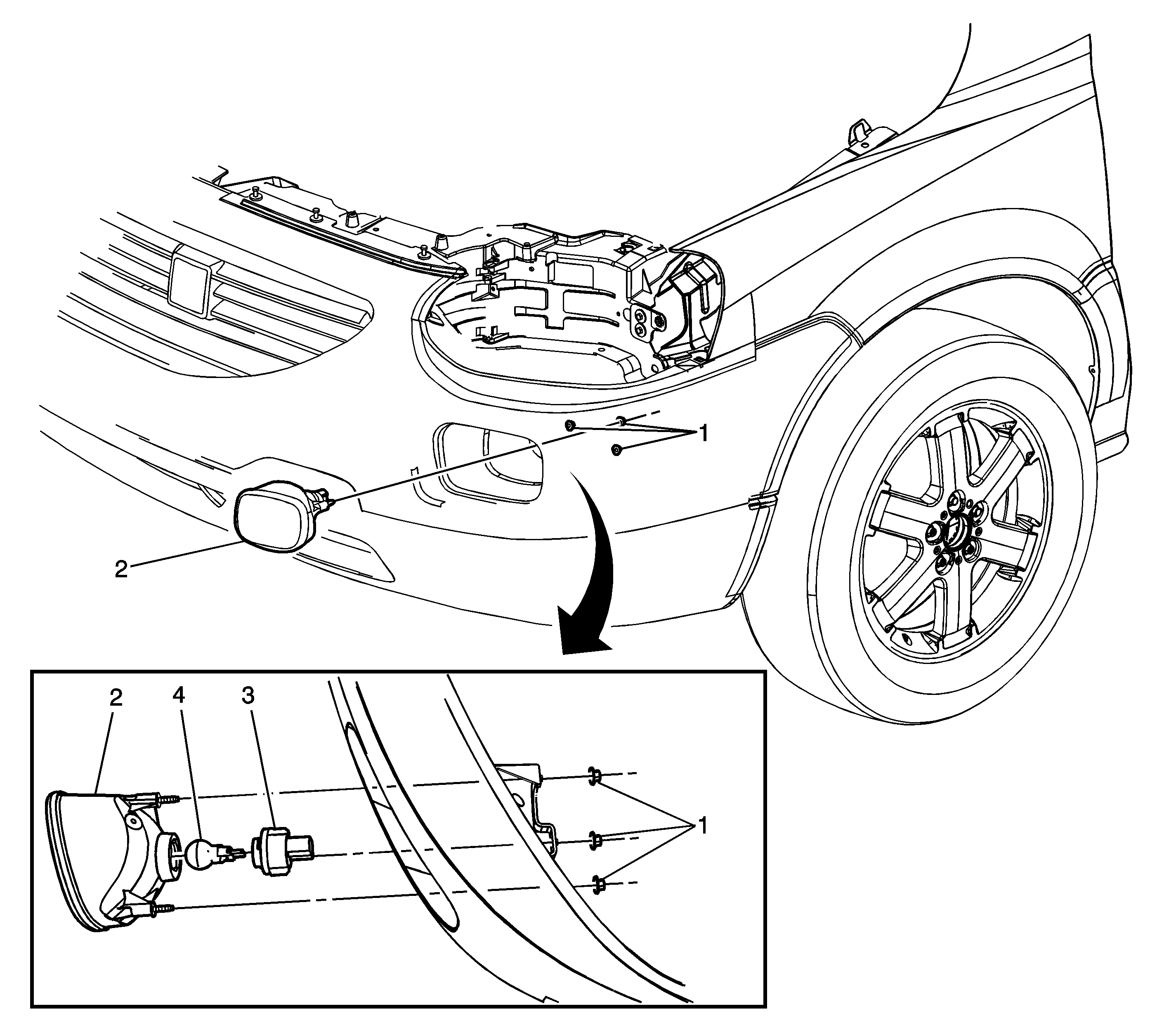 1
2
2
4
3
1