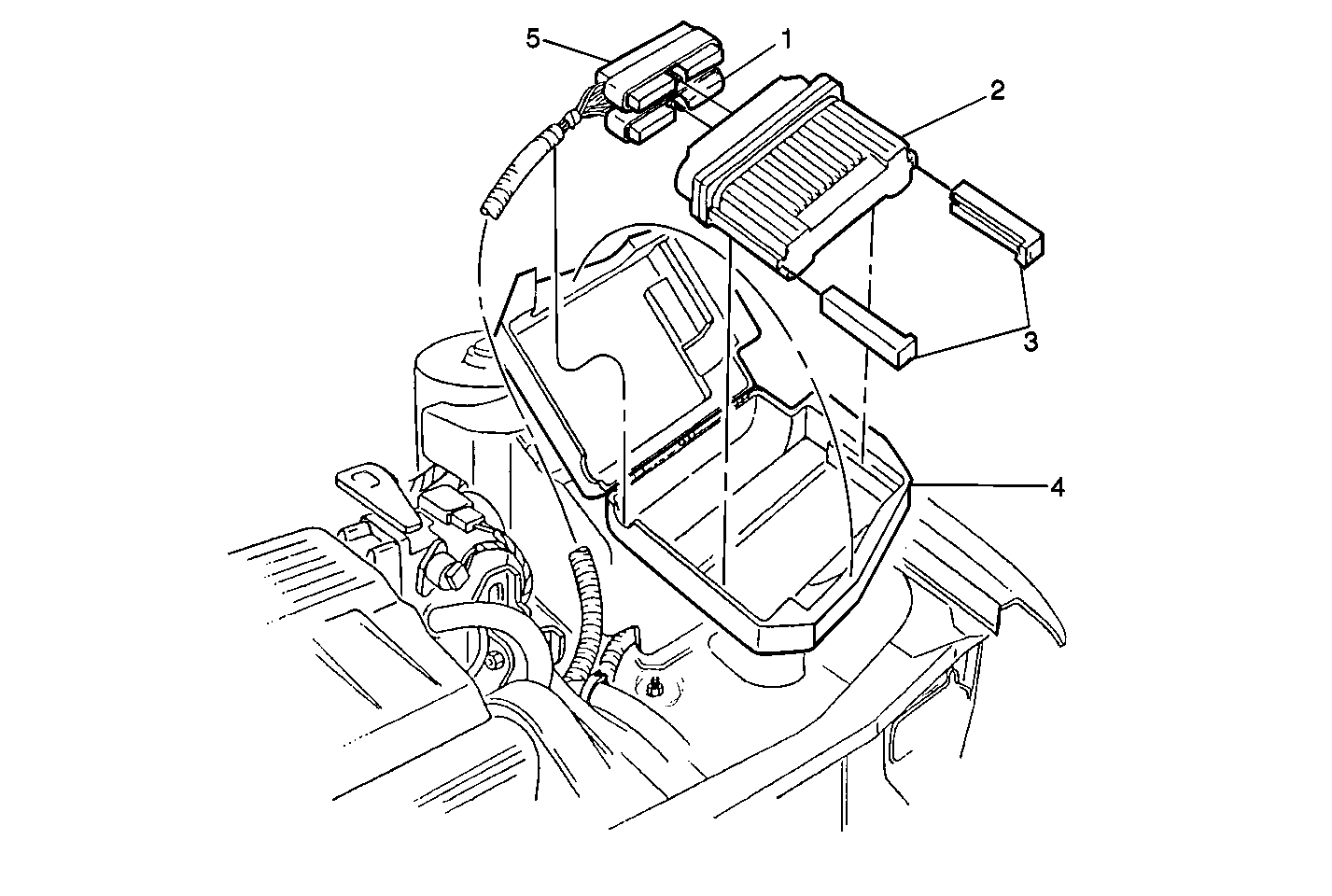 5
1
2
3
4