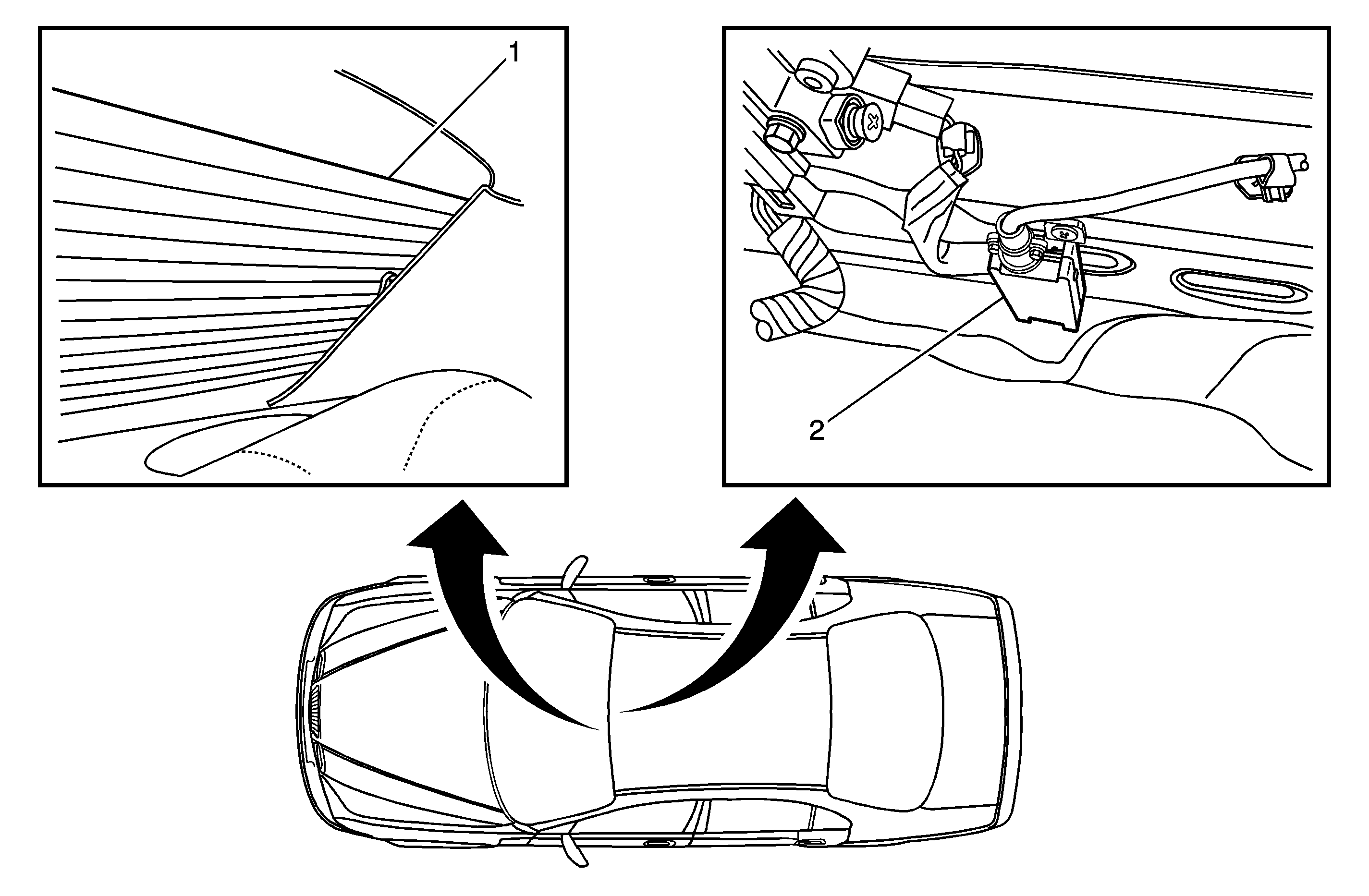 1

2