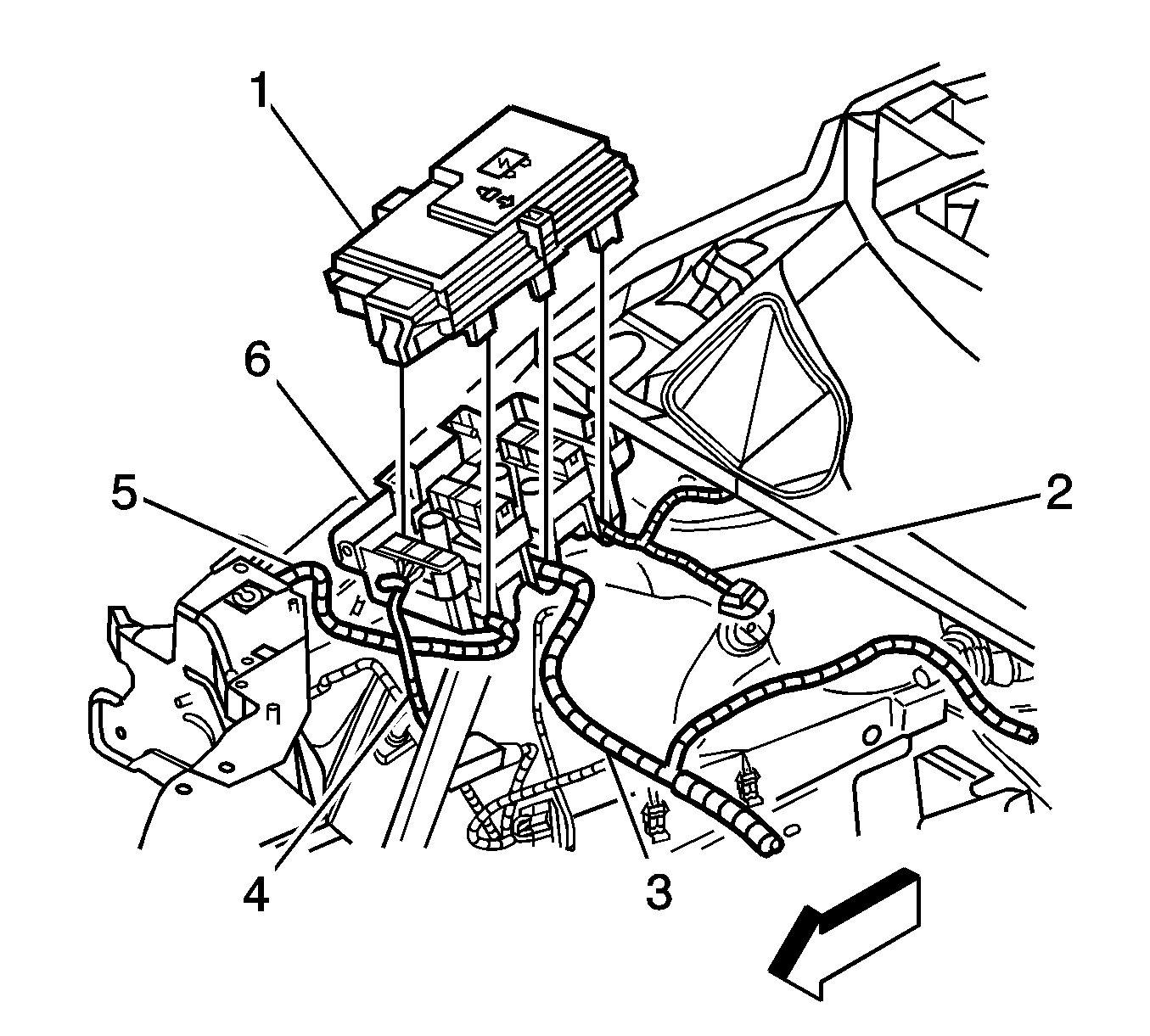 1
6
5
2
4
3